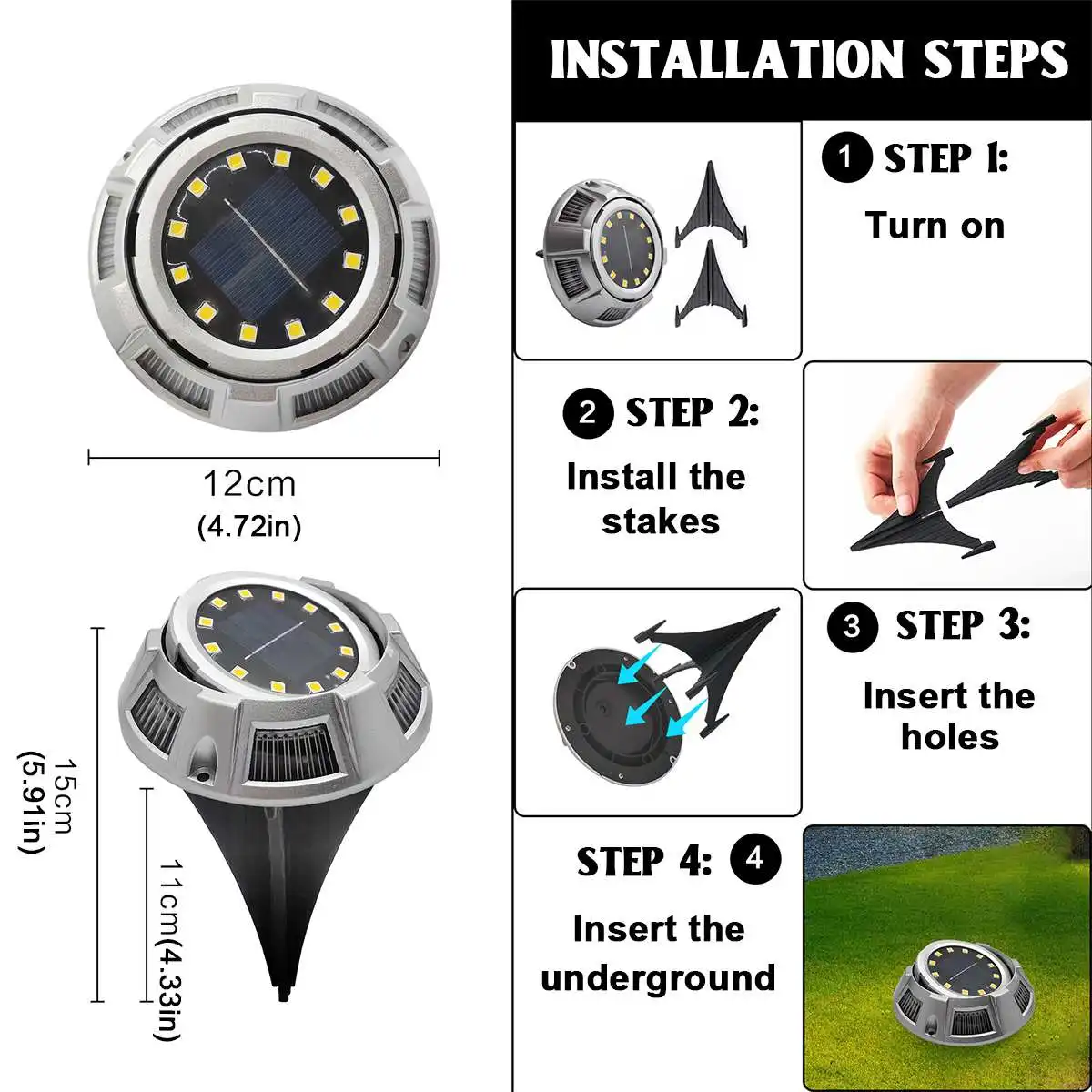 12cm
(4.72in)

15cm
(5.91in)

11cm(4.33in)

INSTALLATION STEPS

1 STEP 1:
Turn on

2 STEP 2:
Install the stakes

3 STEP 3:
Insert the holes

STEP 4: 4
Insert the underground