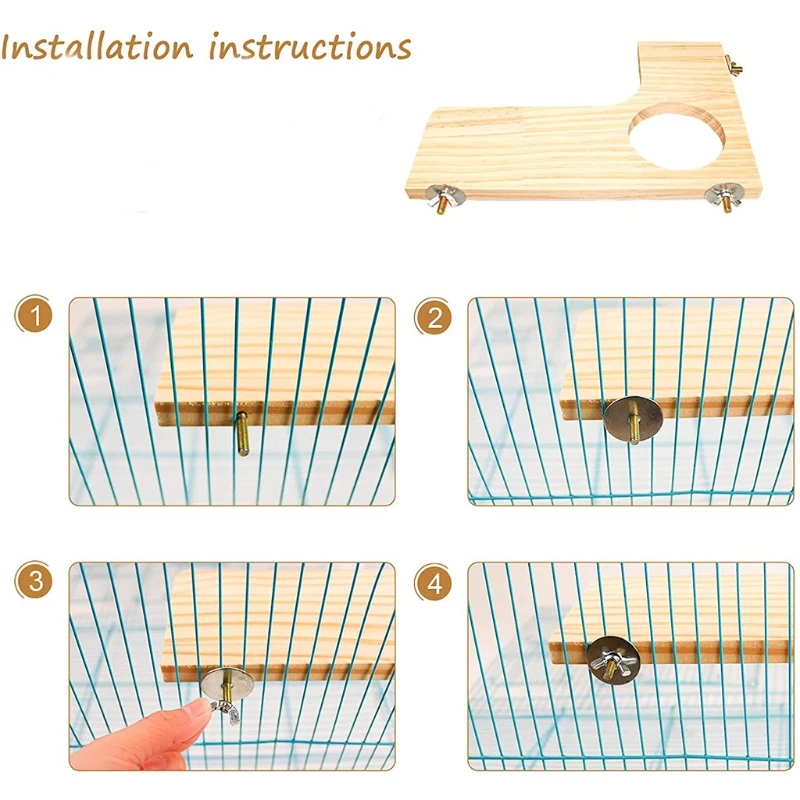 Installation instructions

1

2

3

4