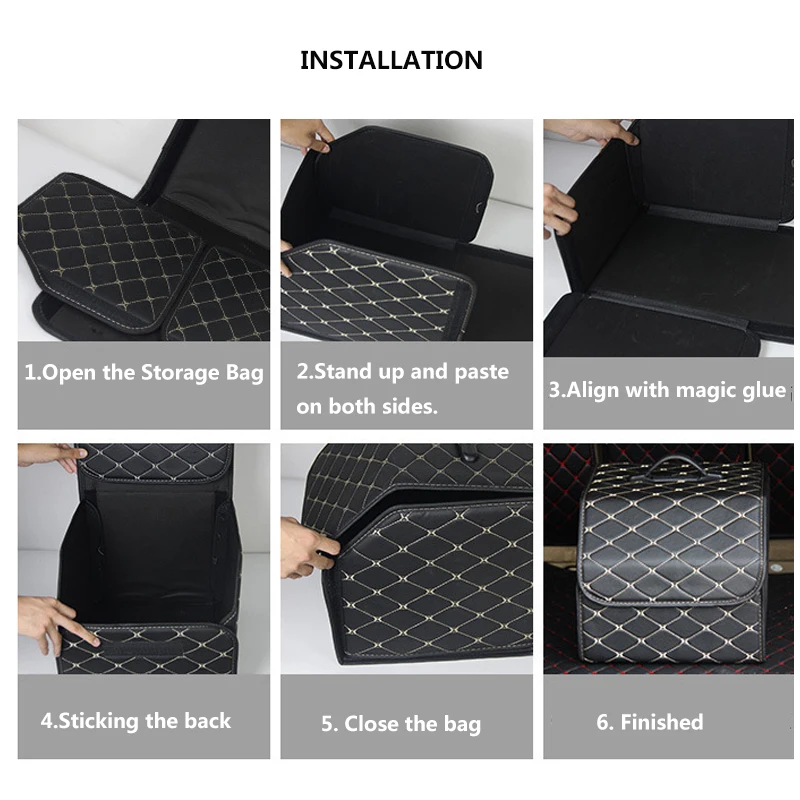 INSTALLATION

1.Open the Storage Bag

2.Stand up and paste on both sides.

3.Align with magic glue

4.Sticking the back

5. Close the bag

6. Finished