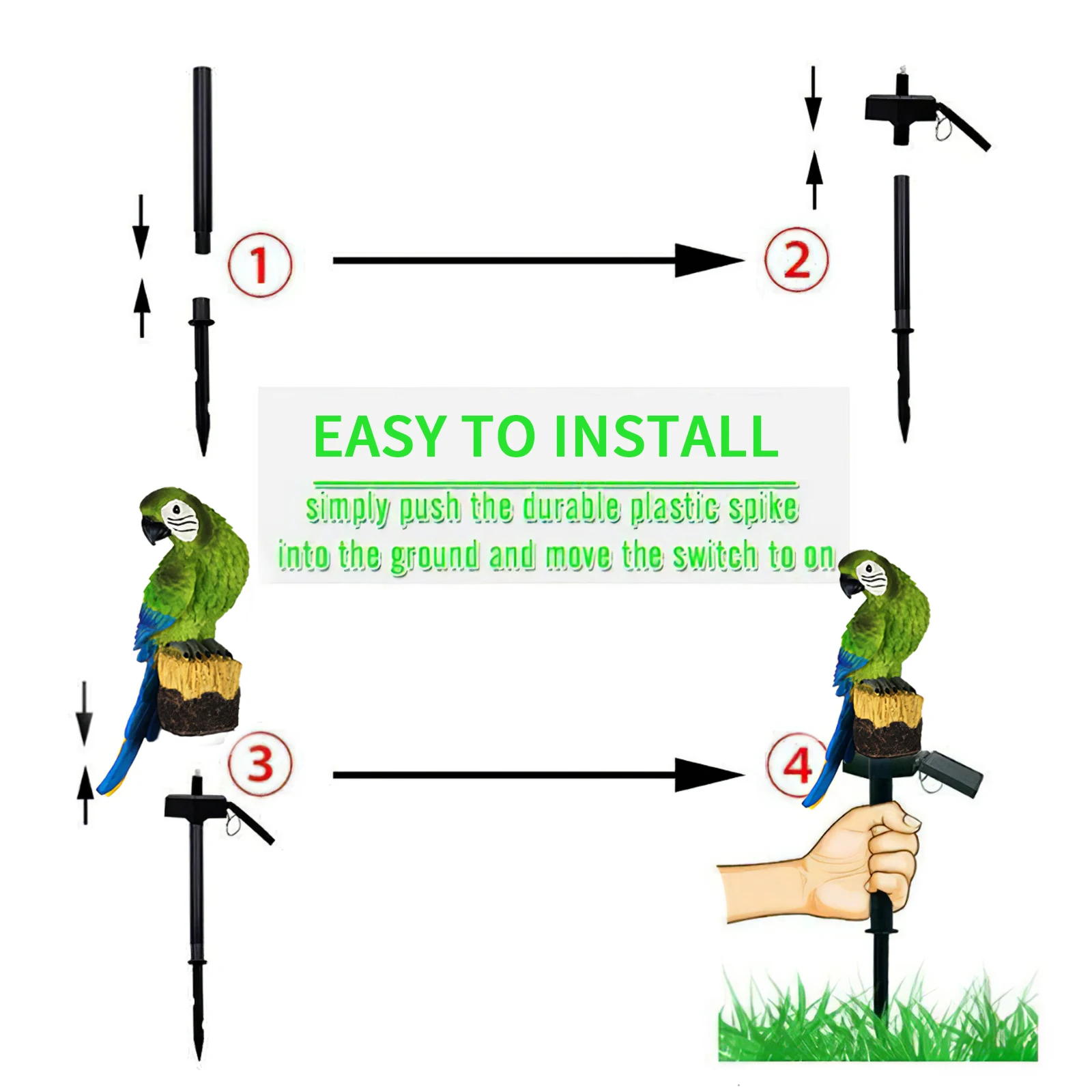 1

2

EASY TO INSTALL

simply push the durable plastic spike into the ground and move the switch to on

3

4