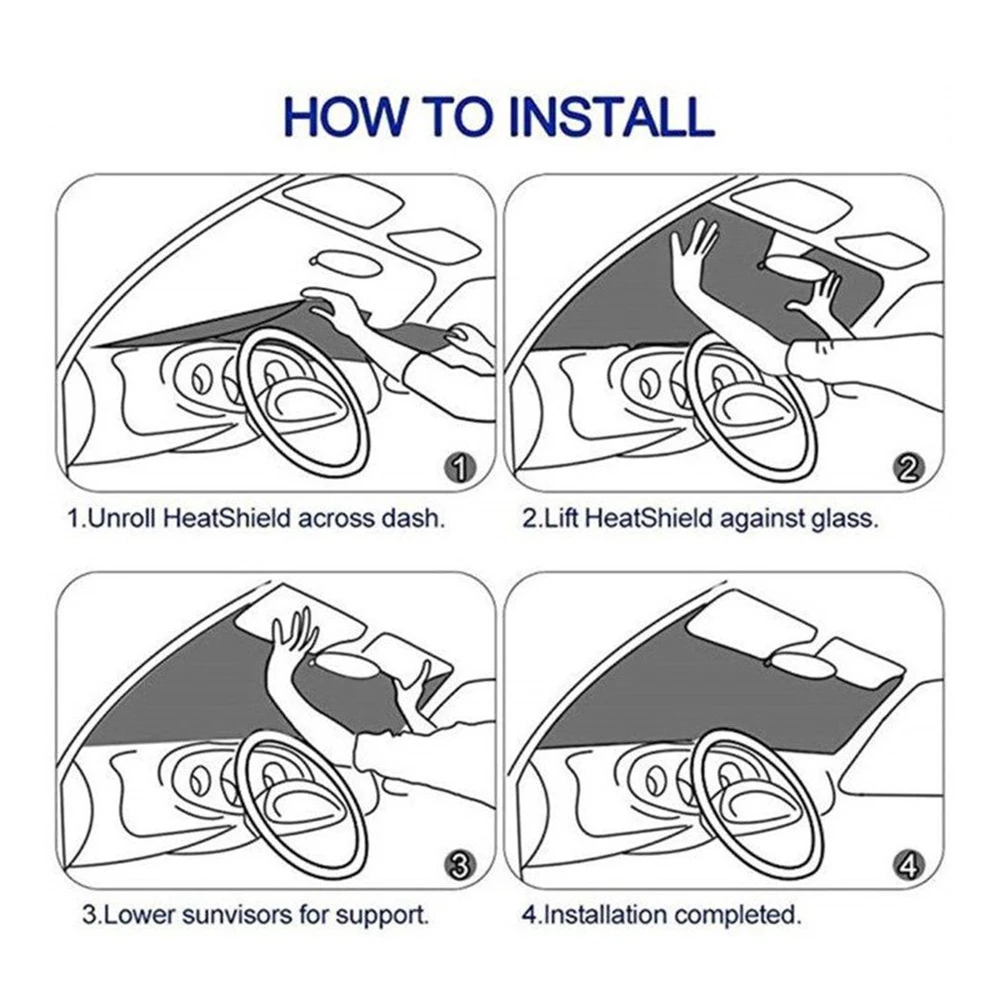 HOW TO INSTALL

1

1.Unroll HeatShield across dash.

2

2.Lift HeatShield against glass.

3

3.Lower sunvisors for support.

4

4.Installation completed.