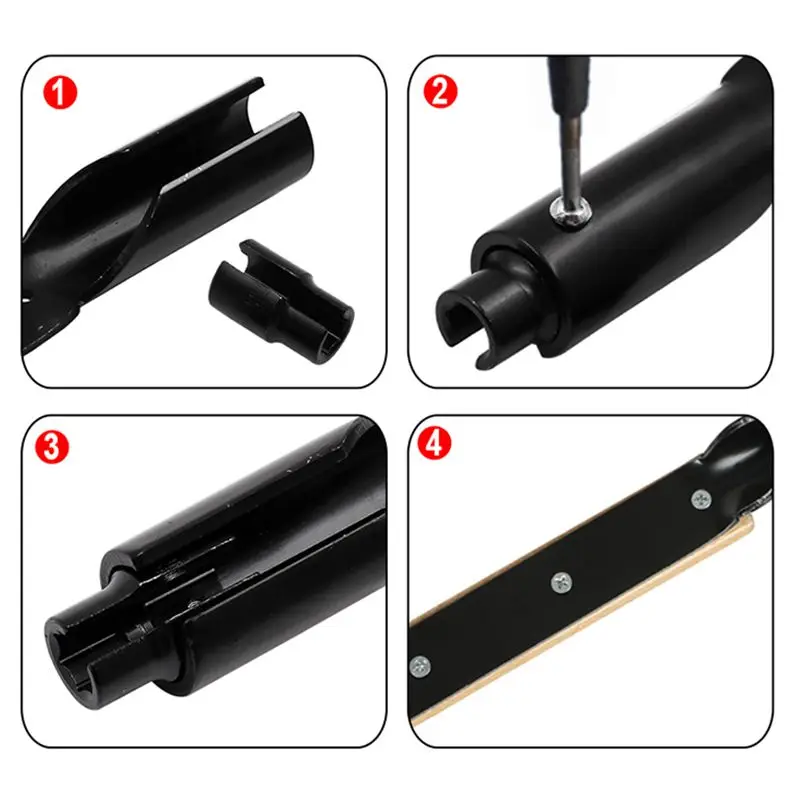 1

2

3

4