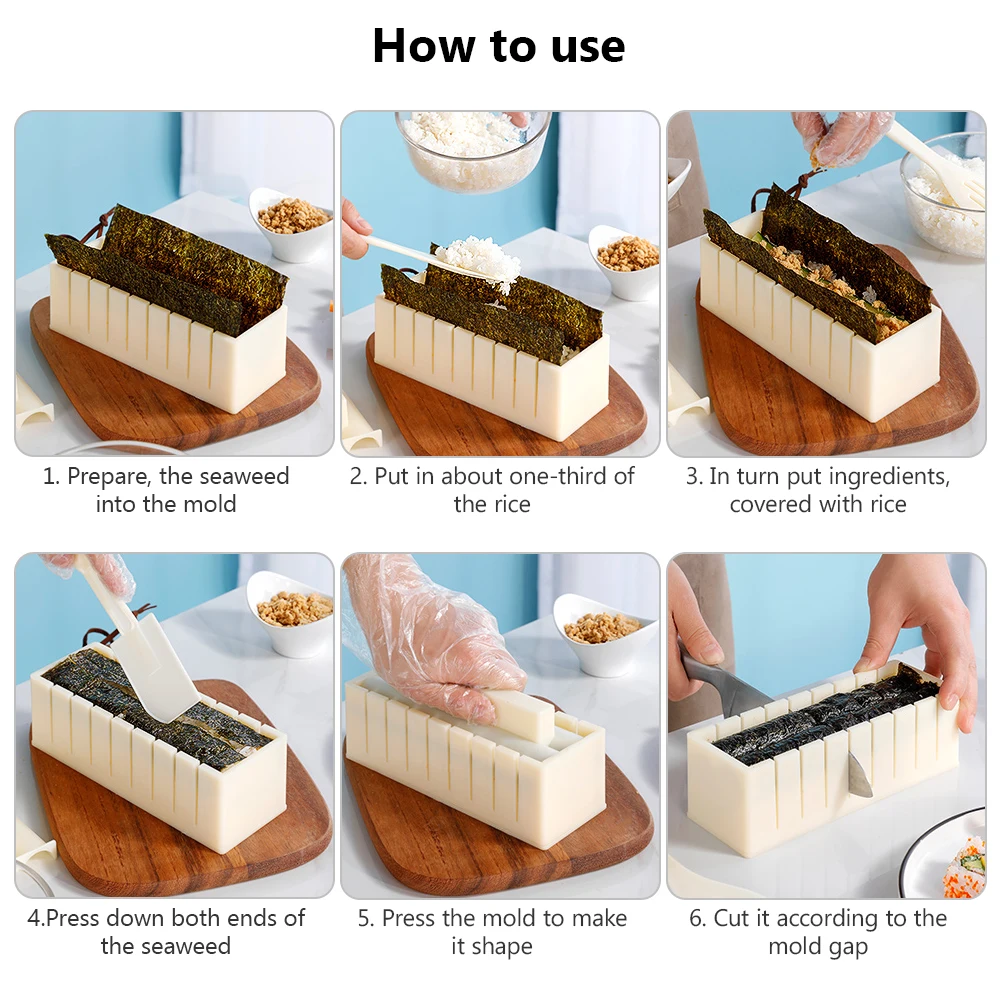 How to use

1. Prepare, the seaweed into the mold

2. Put in about one-third of the rice

3. In turn put ingredients, covered with rice

4.Press down both ends of the seaweed

5. Press the mold to make it shape

6. Cut it according to the mold gap