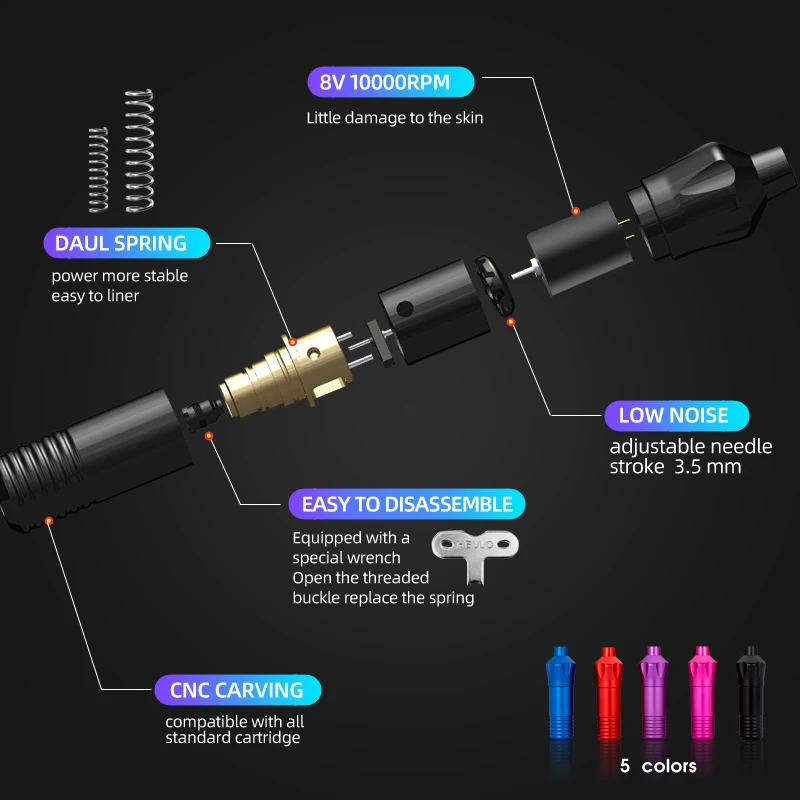 8V 10000RPM
Little damage to the skin

DAUL SPRING
power more stable
easy to liner

LOW NOISE
adjustable needle stroke 3.5 mm

EASY TO DISASSEMBLE
Equipped with a special wrench
Open the threaded buckle replace the spring

HEVLO

CNC CARVING
compatible with all standard cartridge

5 colors