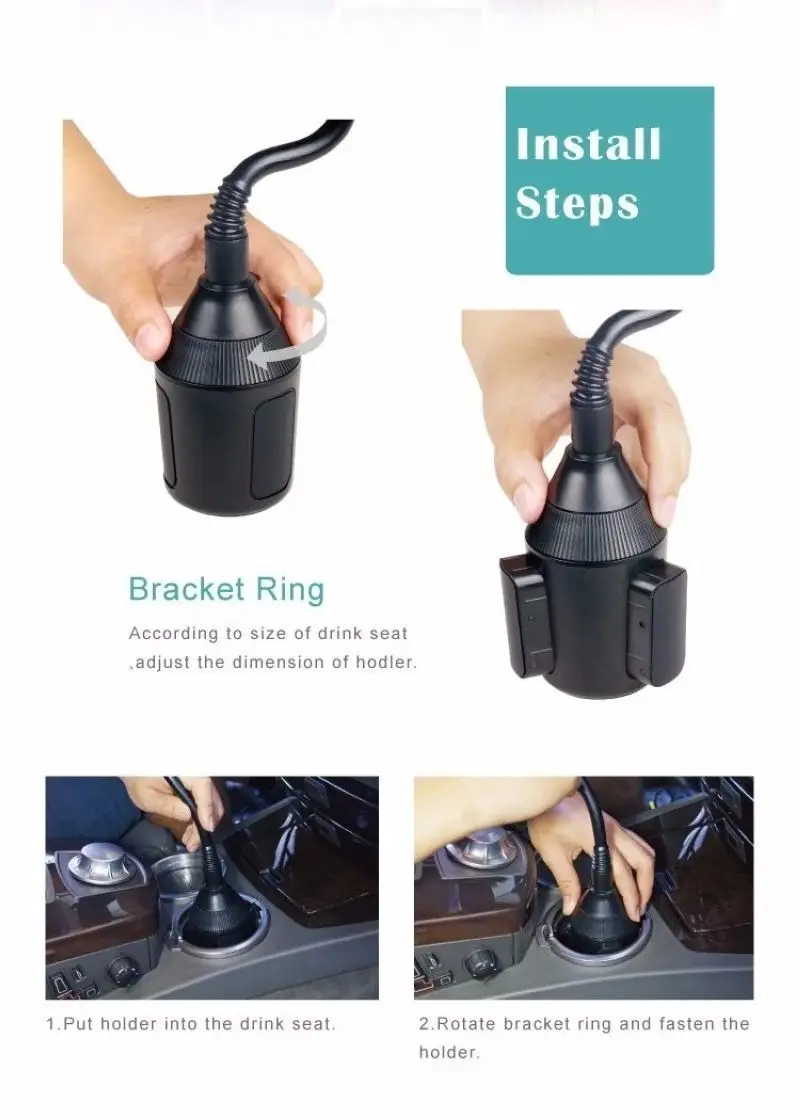 Install Steps

Bracket Ring

According to size of drink seat ,adjust the dimension of hodler.

1.Put holder into the drink seat.

2.Rotate bracket ring and fasten the holder.