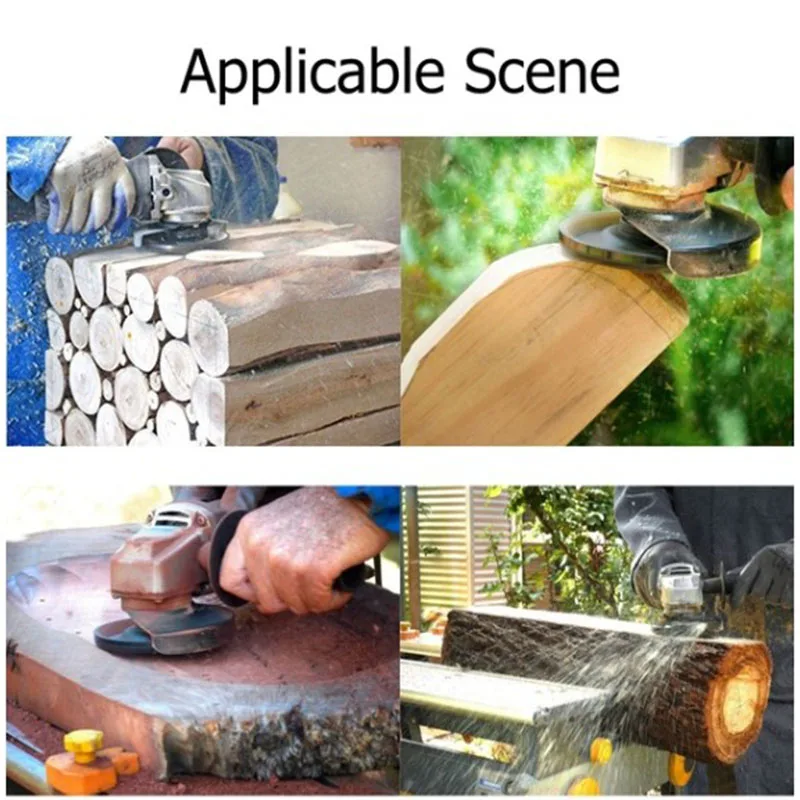 Applicable Scene