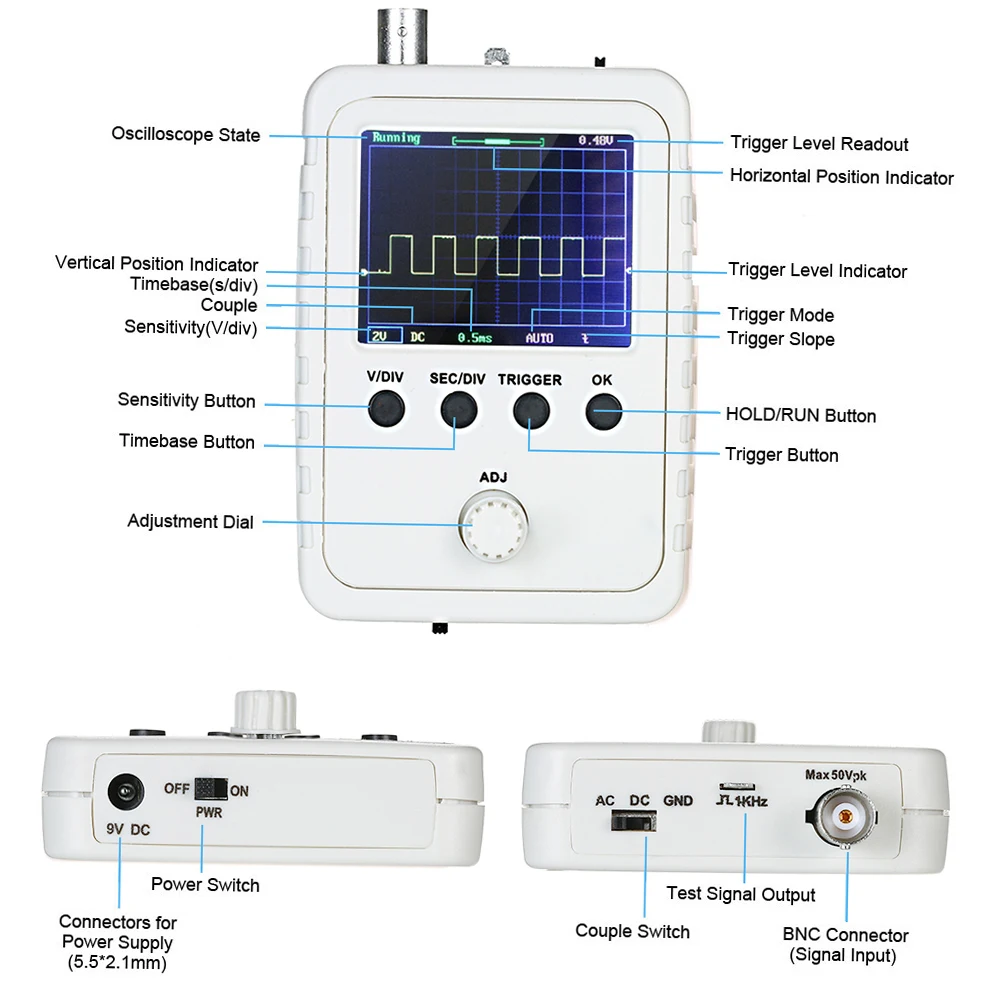 Oscilloscope State
Running
0.48V
Trigger Level Readout
Horizontal Position Indicator
Vertical Position Indicator
Timebase(s/div)
Couple
Sensitivity(V/div)
Trigger Level Indicator
Trigger Mode
Trigger Slope
2V DC 0.5ms AUTO
V/DIV SEC/DIV TRIGGER OK
Sensitivity Button
Timebase Button
HOLD/RUN Button
Trigger Button
ADJ
Adjustment Dial

OFF ON
PWR
9V DC
Power Switch
Connectors for Power Supply (5.5*2.1mm)

AC DC GND
1KHz
Max 50Vpk
Test Signal Output
Couple Switch
BNC Connector (Signal Input)