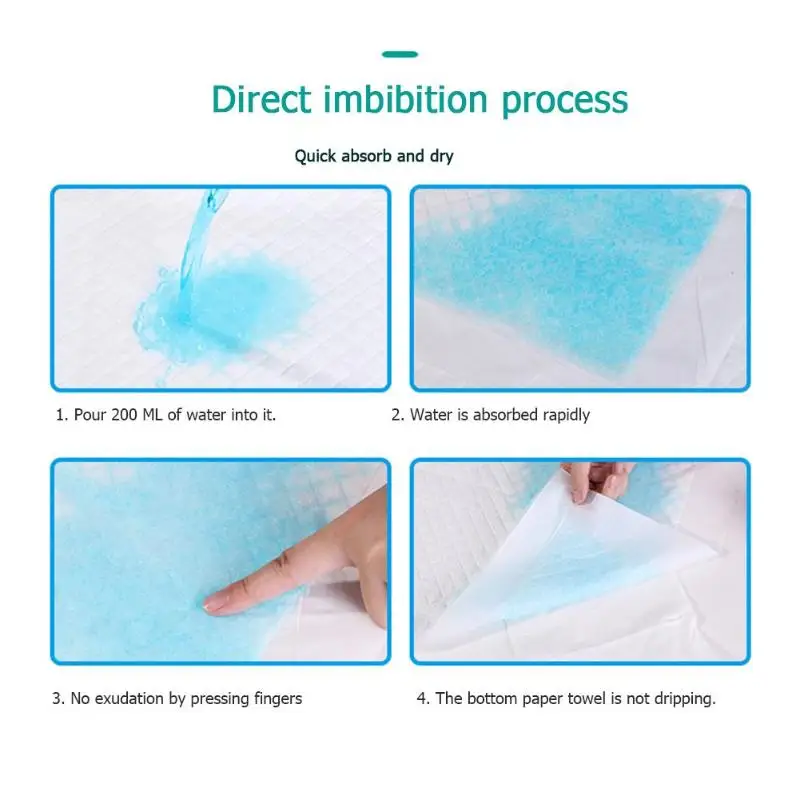 Direct imbibition process

Quick absorb and dry

1. Pour 200 ML of water into it.

2. Water is absorbed rapidly

3. No exudation by pressing fingers

4. The bottom paper towel is not dripping.