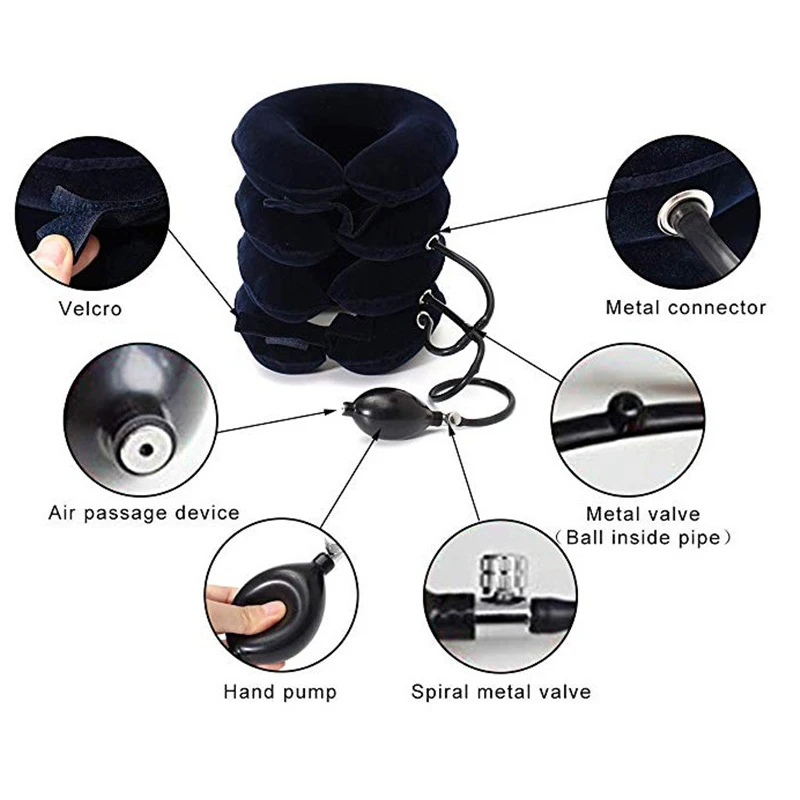 Velcro

Metal connector

Air passage device

Metal valve
（Ball inside pipe）

Hand pump

Spiral metal valve