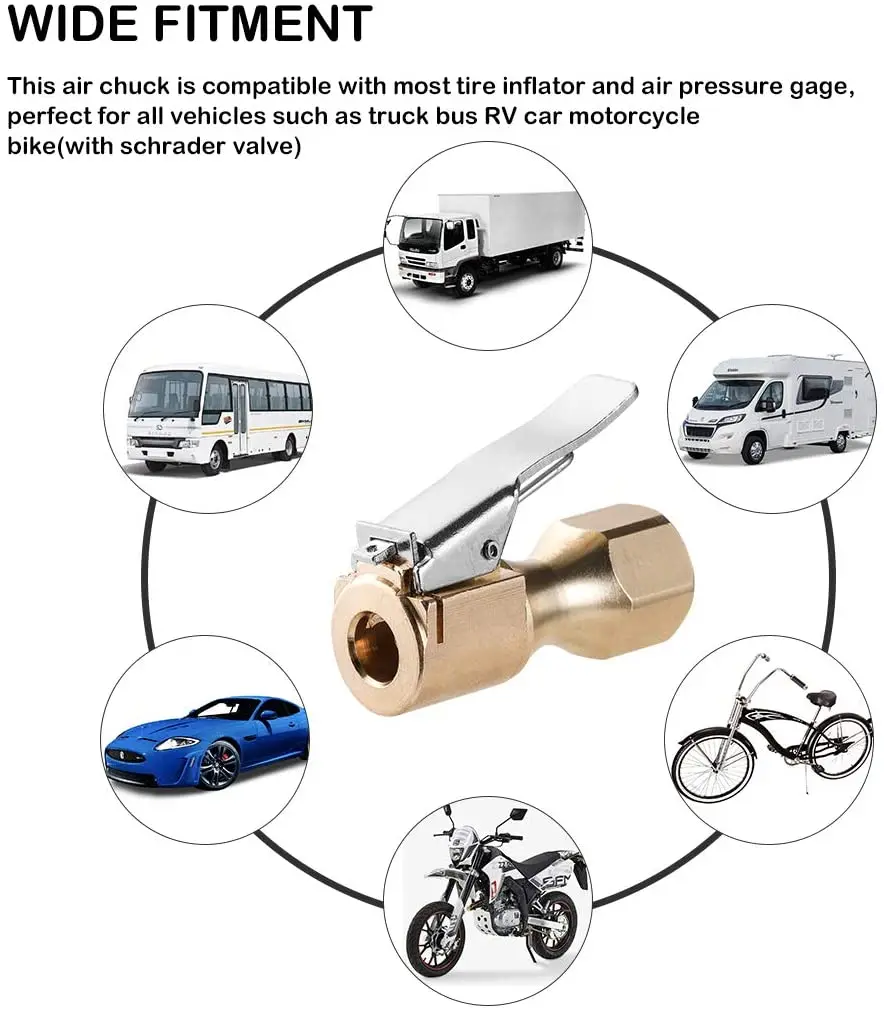 WIDE FITMENT

This air chuck is compatible with most tire inflator and air pressure gage, perfect for all vehicles such as truck bus RV car motorcycle bike(with schrader valve)