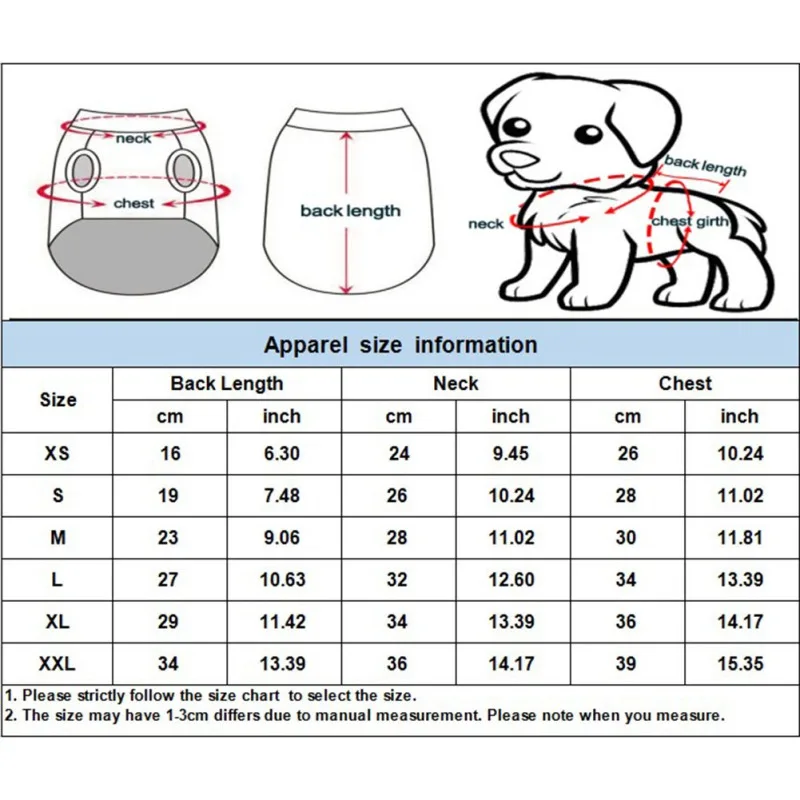 neck
chest
back length
back length
neck
chest girth

Apparel size information

| Size | Back Length cm | Back Length inch | Neck cm | Neck inch | Chest cm | Chest inch |
|---|---|---|---|---|---|---|
| XS | 16 | 6.30 | 24 | 9.45 | 26 | 10.24 |
| S | 19 | 7.48 | 26 | 10.24 | 28 | 11.02 |
| M | 23 | 9.06 | 28 | 11.02 | 30 | 11.81 |
| L | 27 | 10.63 | 32 | 12.60 | 34 | 13.39 |
| XL | 29 | 11.42 | 34 | 13.39 | 36 | 14.17 |
| XXL | 34 | 13.39 | 36 | 14.17 | 39 | 15.35 |

1. Please strictly follow the size chart to select the size.
2. The size may have 1-3cm differs due to manual measurement. Please note when you measure.