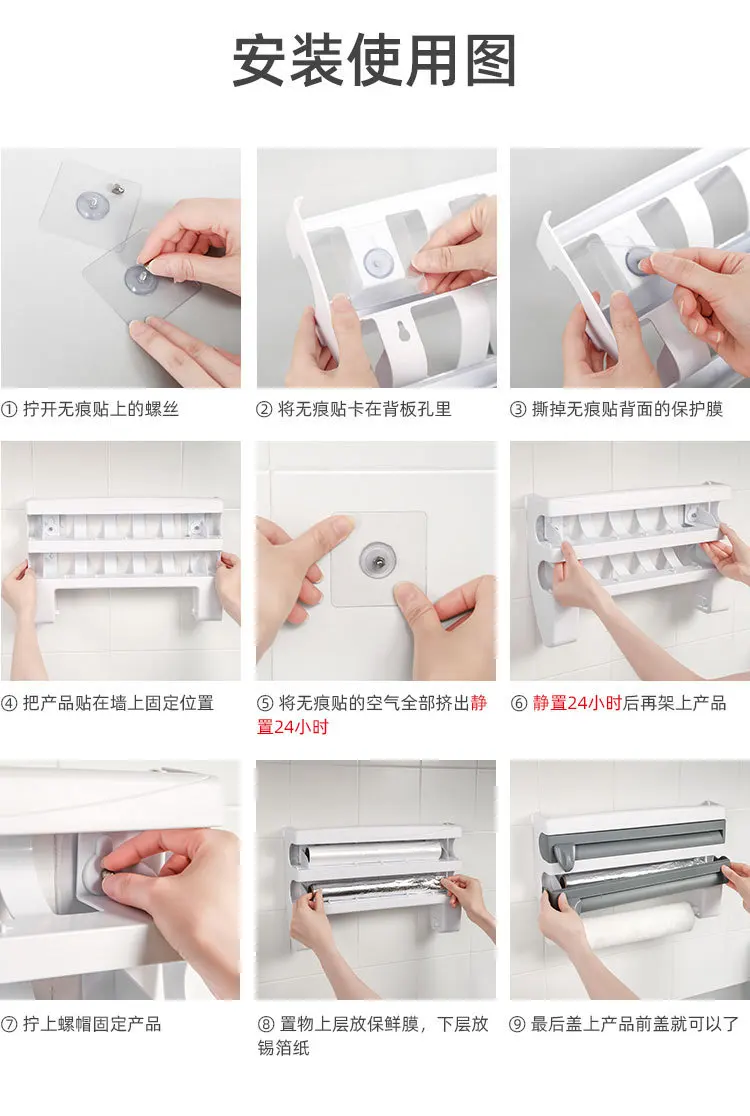 安装使用图

① 拧开无痕贴上的螺丝

② 将无痕贴卡在背板孔里

③ 撕掉无痕贴背面的保护膜

④ 把产品贴在墙上固定位置

⑤ 将无痕贴的空气全部挤出静置24小时

⑥ 静置24小时后再架上产品

⑦ 拧上螺帽固定产品

⑧ 置物上层放保鲜膜，下层放锡箔纸

⑨ 最后盖上产品前盖就可以了