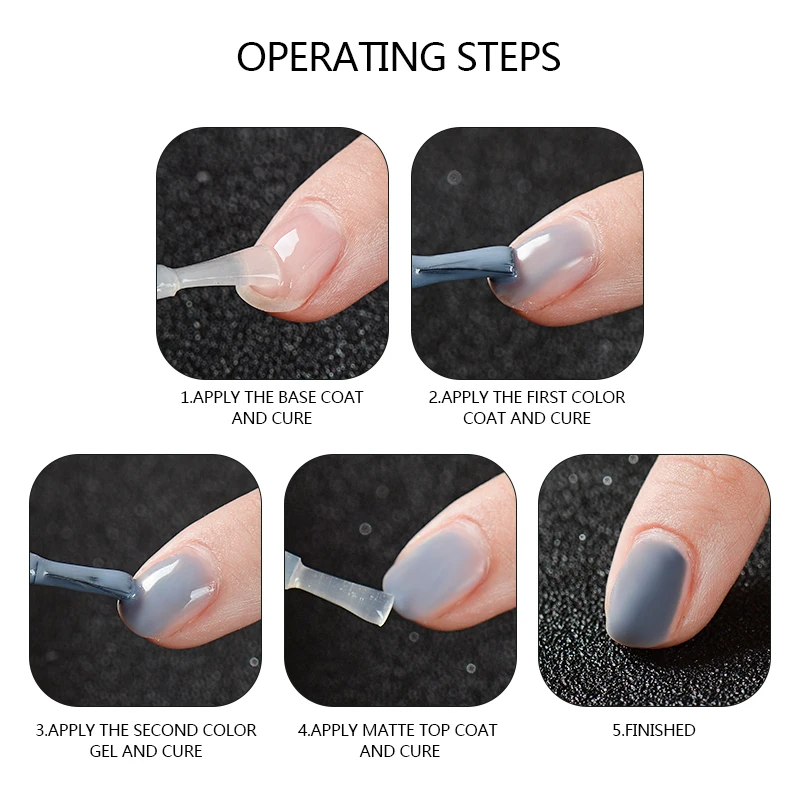 OPERATING STEPS

1.APPLY THE BASE COAT AND CURE

2.APPLY THE FIRST COLOR COAT AND CURE

3.APPLY THE SECOND COLOR GEL AND CURE

4.APPLY MATTE TOP COAT AND CURE

5.FINISHED