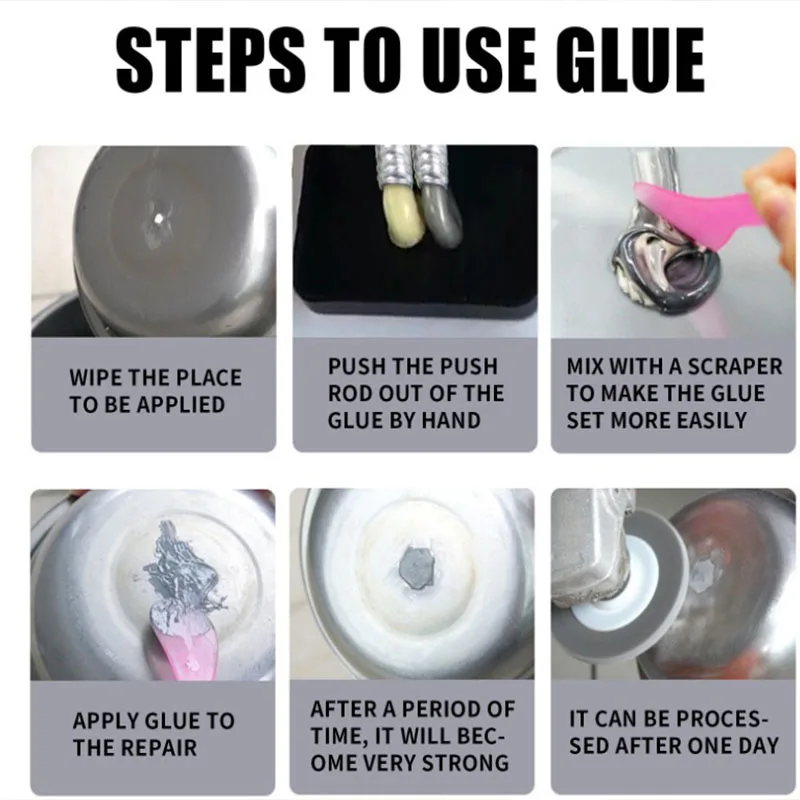 STEPS TO USE GLUE

WIPE THE PLACE TO BE APPLIED

PUSH THE PUSH ROD OUT OF THE GLUE BY HAND

MIX WITH A SCRAPER TO MAKE THE GLUE SET MORE EASILY

APPLY GLUE TO THE REPAIR

AFTER A PERIOD OF TIME, IT WILL BECOME VERY STRONG

IT CAN BE PROCESSED AFTER ONE DAY