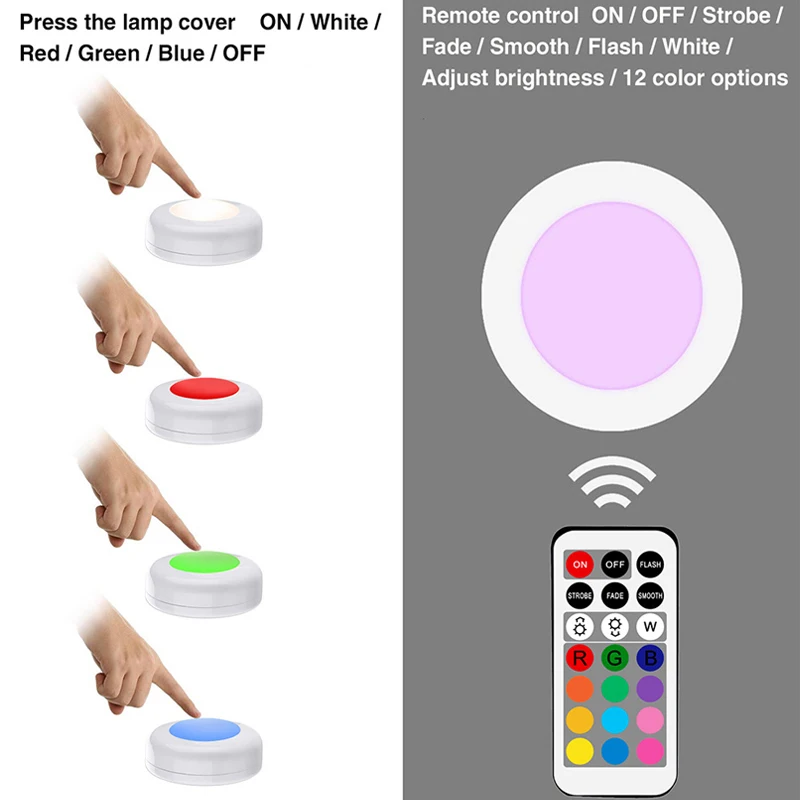 Press the lamp cover ON / White / Red / Green / Blue / OFF

Remote control ON / OFF / Strobe / Fade / Smooth / Flash / White / Adjust brightness / 12 color options

ON OFF FLASH
STROBE FADE SMOOTH
W
R G B