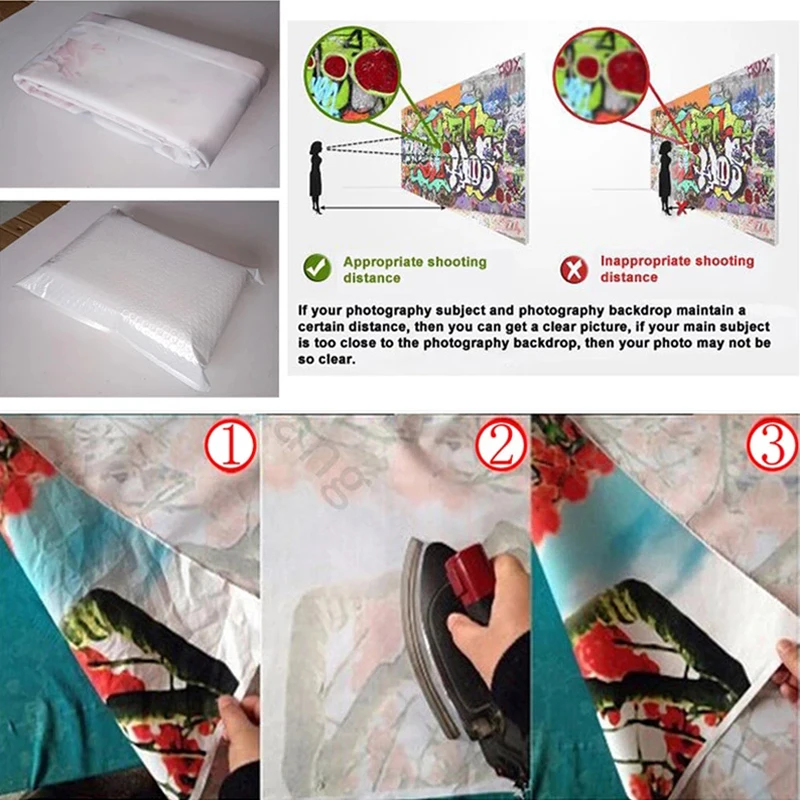 Appropriate shooting distance

Inappropriate shooting distance

If your photography subject and photography backdrop maintain a certain distance, then you can get a clear picture, if your main subject is too close to the photography backdrop, then your photo may not be so clear.

①

②

③