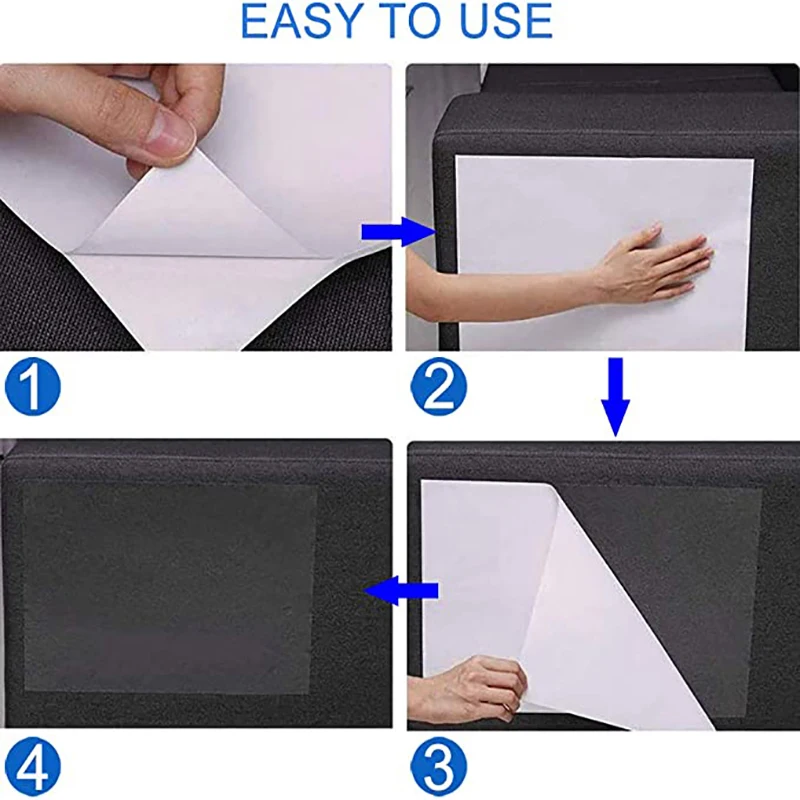 EASY TO USE

1

2

4

3