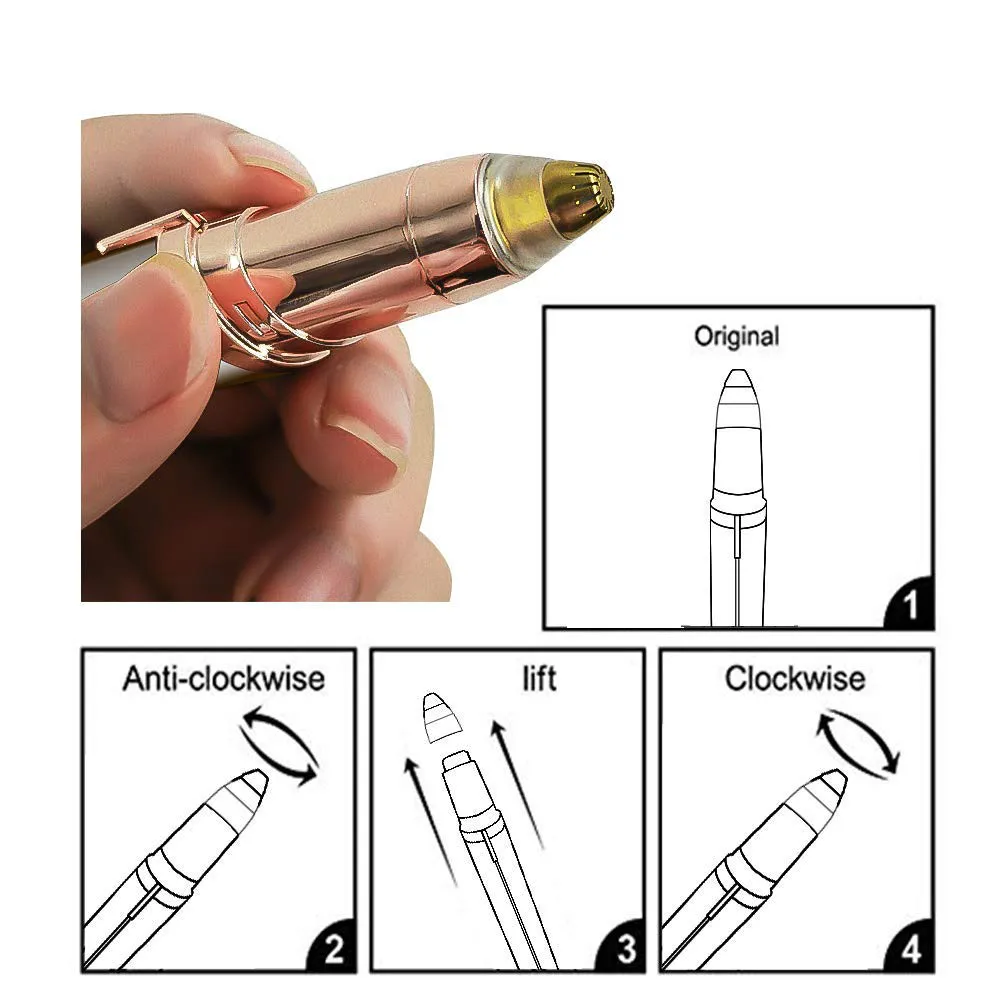 Original

1

Anti-clockwise

2

lift

3

Clockwise

4