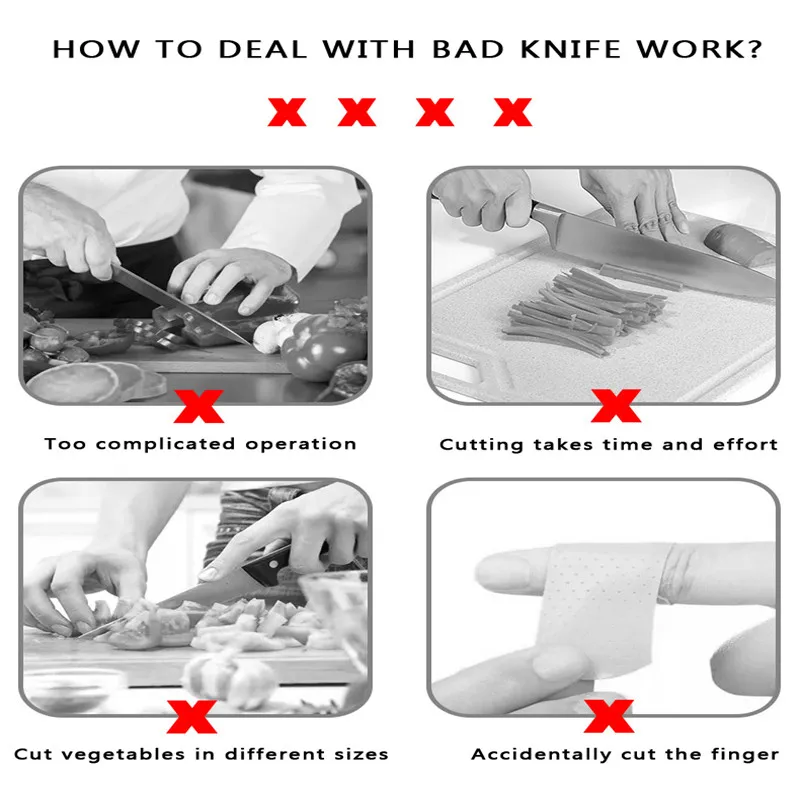 HOW TO DEAL WITH BAD KNIFE WORK?

Too complicated operation

Cutting takes time and effort

Cut vegetables in different sizes

Accidentally cut the finger