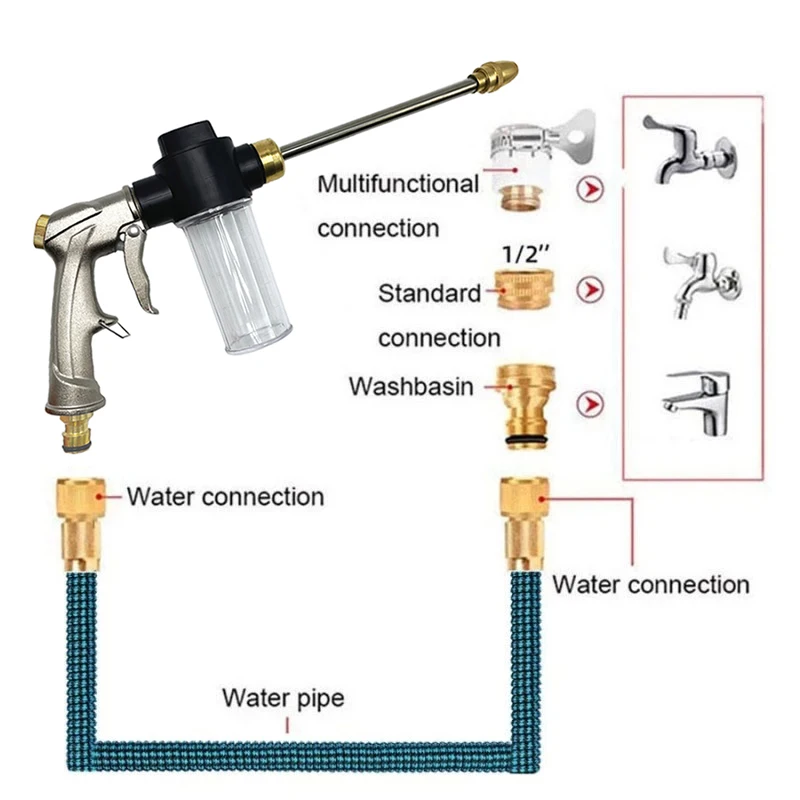 Multifunctional connection

1/2''

Standard connection

Washbasin

Water connection

Water connection

Water pipe