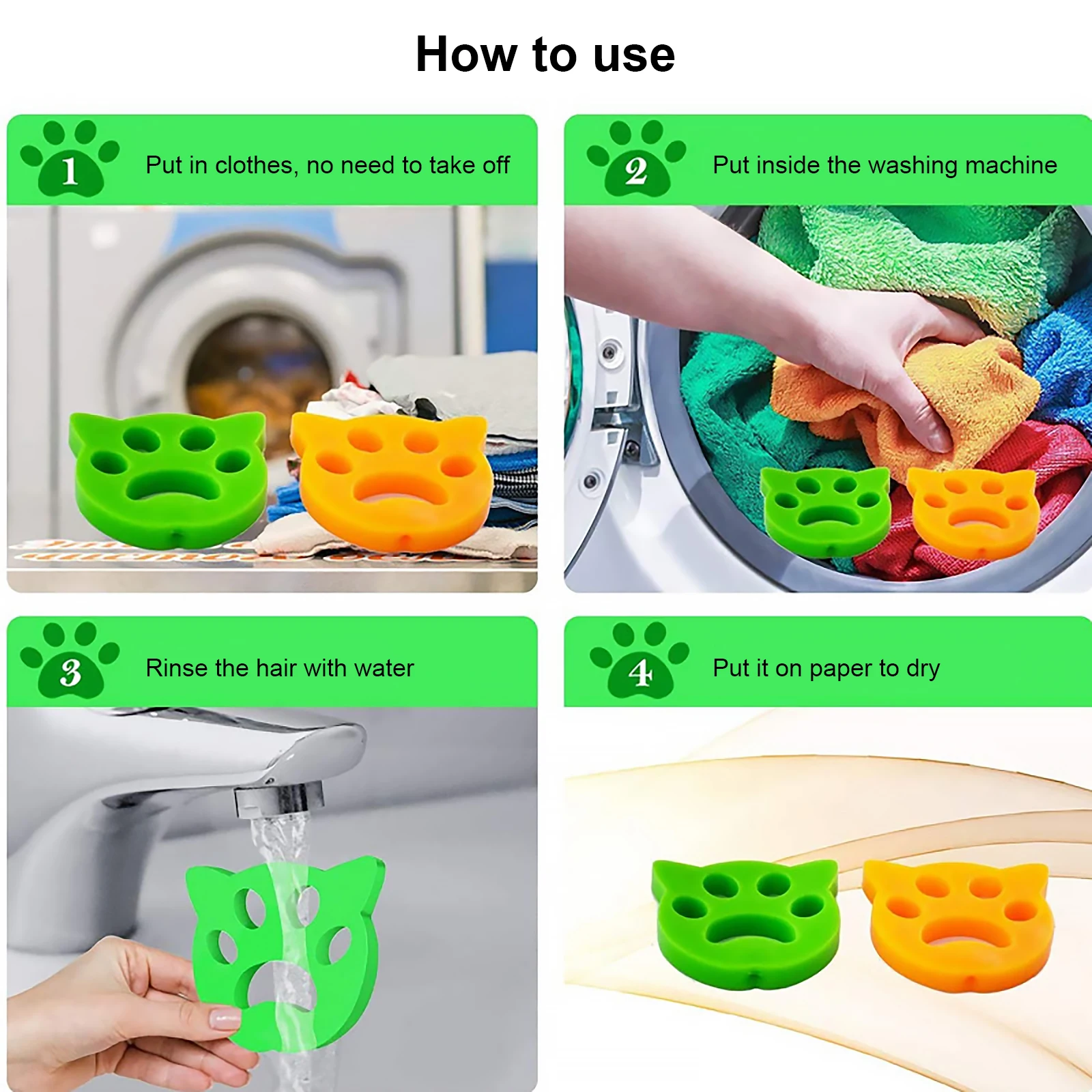 How to use

1 Put in clothes, no need to take off

2 Put inside the washing machine

3 Rinse the hair with water

4 Put it on paper to dry