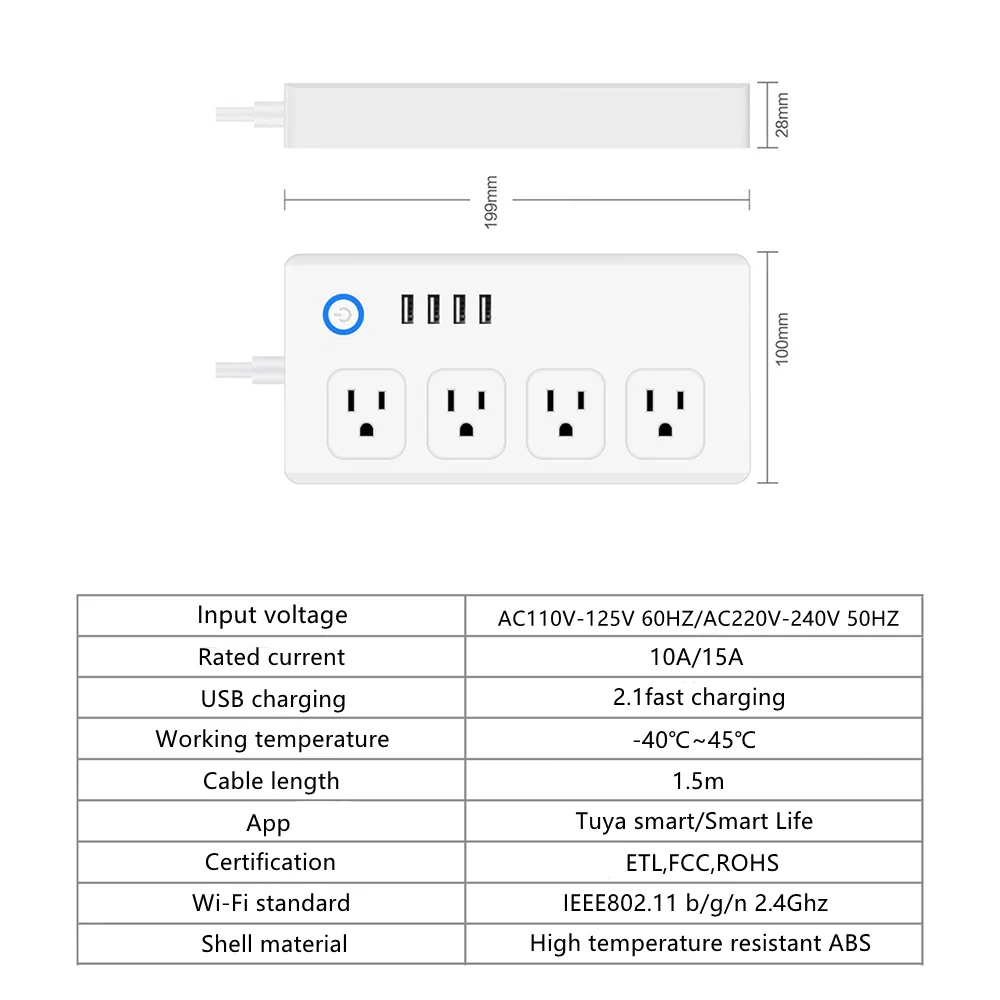 28mm

199mm

100mm

| Input voltage | AC110V-125V 60HZ/AC220V-240V 50HZ |
|---|---|
| Rated current | 10A/15A |
| USB charging | 2.1fast charging |
| Working temperature | -40℃~45℃ |
| Cable length | 1.5m |
| App | Tuya smart/Smart Life |
| Certification | ETL,FCC,ROHS |
| Wi-Fi standard | IEEE802.11 b/g/n 2.4Ghz |
| Shell material | High temperature resistant ABS |