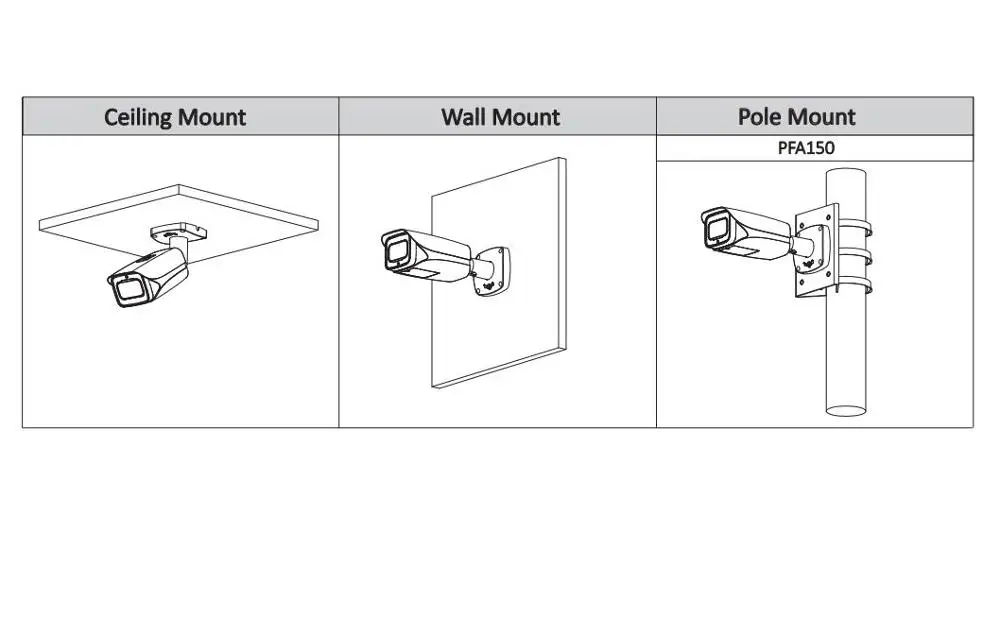 | Ceiling Mount | Wall Mount | Pole Mount |
|---|---|---|
| | | PFA150 |