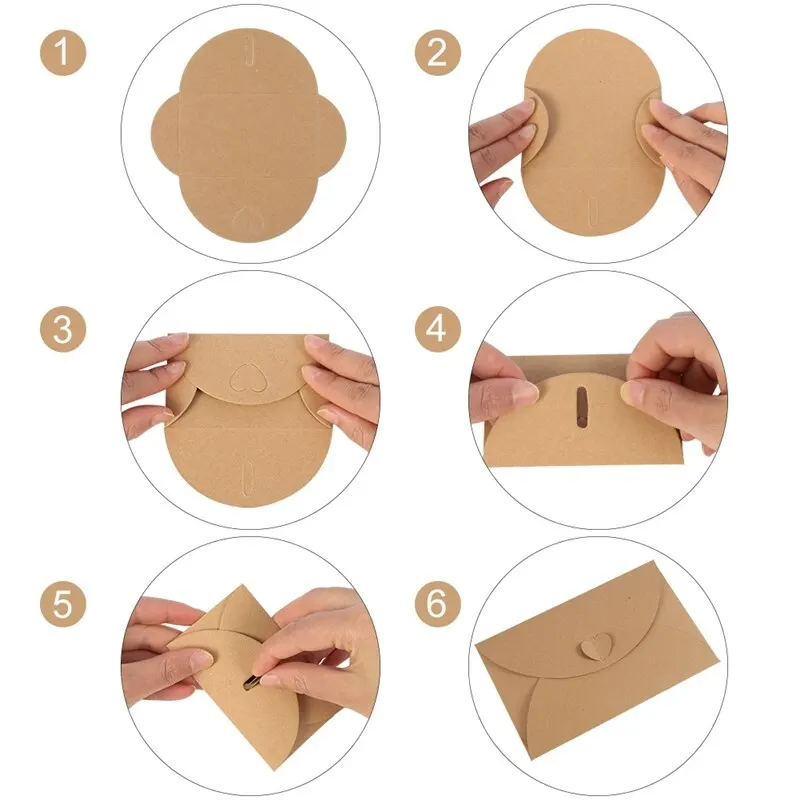 1

2

3

4

5

6