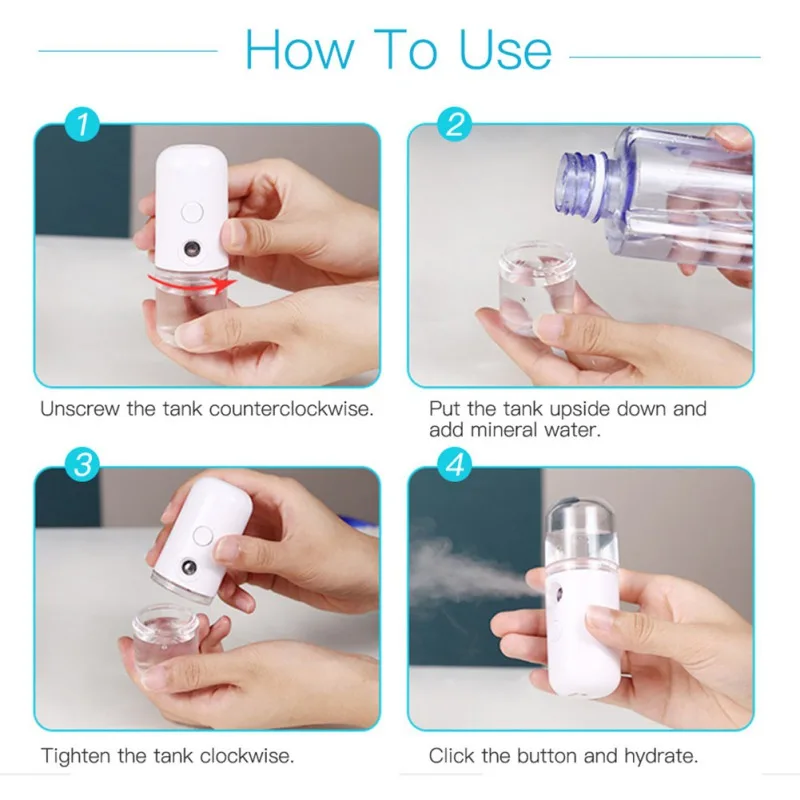 How To Use

1

Unscrew the tank counterclockwise.

2

Put the tank upside down and add mineral water.

3

Tighten the tank clockwise.

4

Click the button and hydrate.