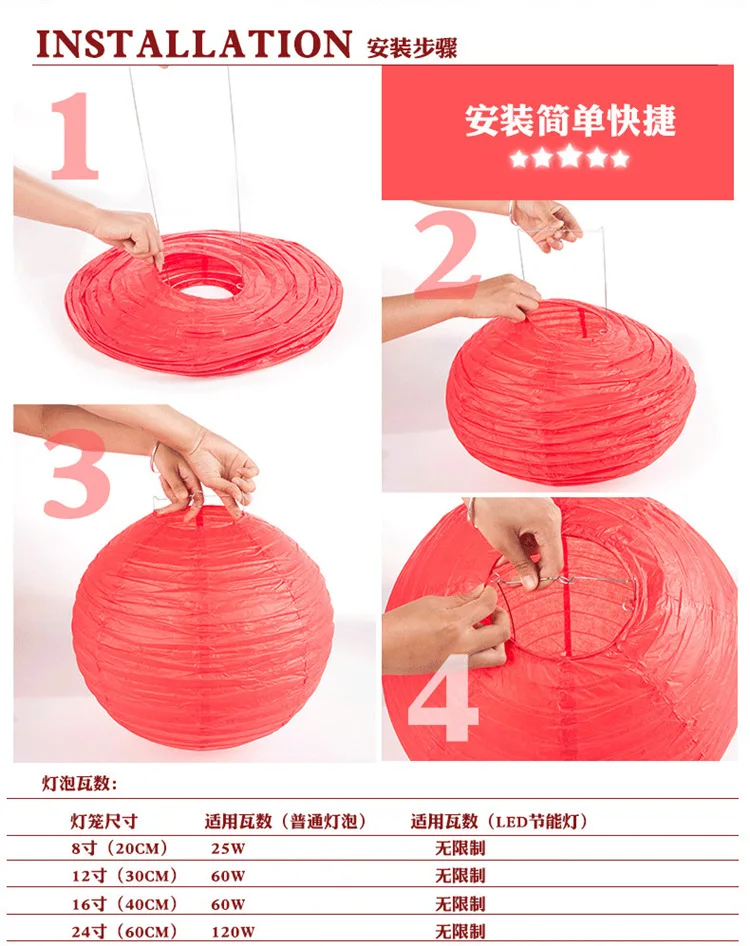 INSTALLATION 安装步骤

1

安装简单快捷

2

3

4

灯泡瓦数:

| 灯笼尺寸 | 适用瓦数（普通灯泡） | 适用瓦数（LED节能灯） |
|---|---|---|
| 8寸（20CM） | 25W | 无限制 |
| 12寸（30CM） | 60W | 无限制 |
| 16寸（40CM） | 60W | 无限制 |
| 24寸（60CM） | 120W | 无限制 |