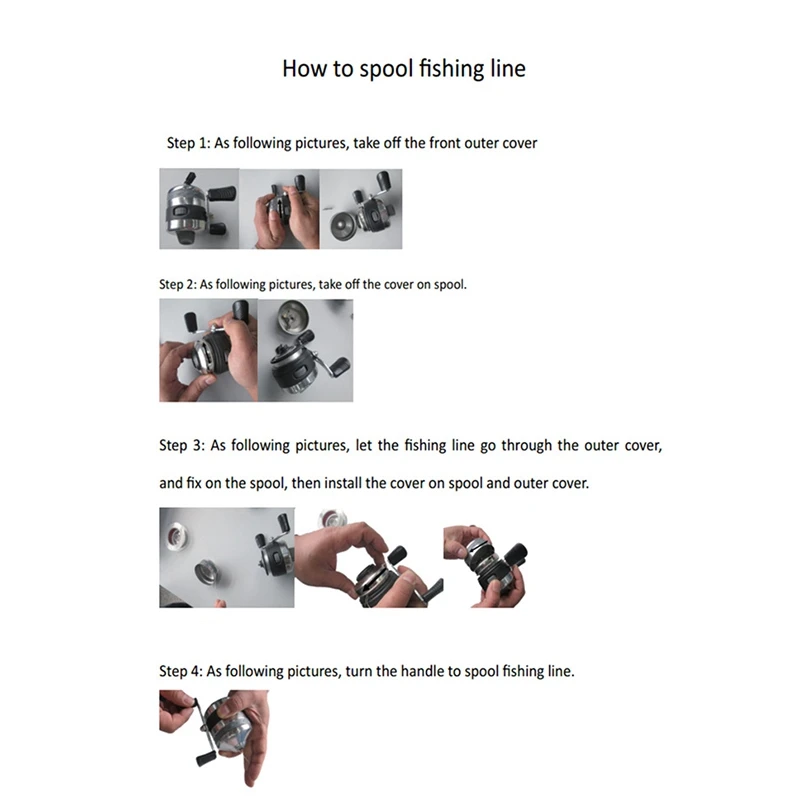 How to spool fishing line

Step 1: As following pictures, take off the front outer cover

Step 2: As following pictures, take off the cover on spool.

Step 3: As following pictures, let the fishing line go through the outer cover, and fix on the spool, then install the cover on spool and outer cover.

Step 4: As following pictures, turn the handle to spool fishing line.