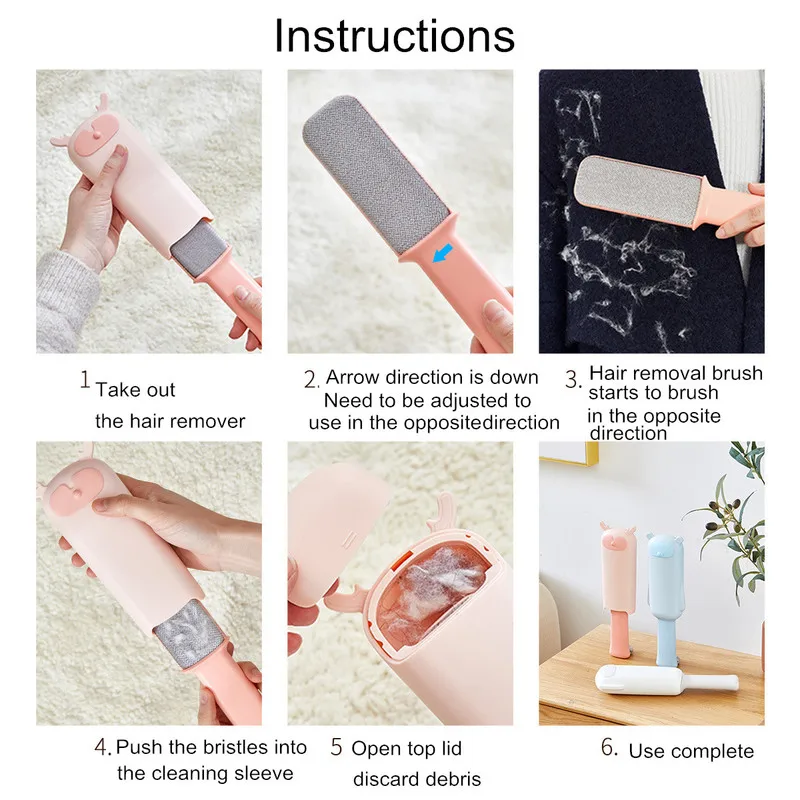 Instructions

1 Take out the hair remover

2. Arrow direction is down Need to be adjusted to use in the oppositedirection

3. Hair removal brush starts to brush in the opposite direction

4. Push the bristles into the cleaning sleeve

5 Open top lid discard debris

6. Use complete