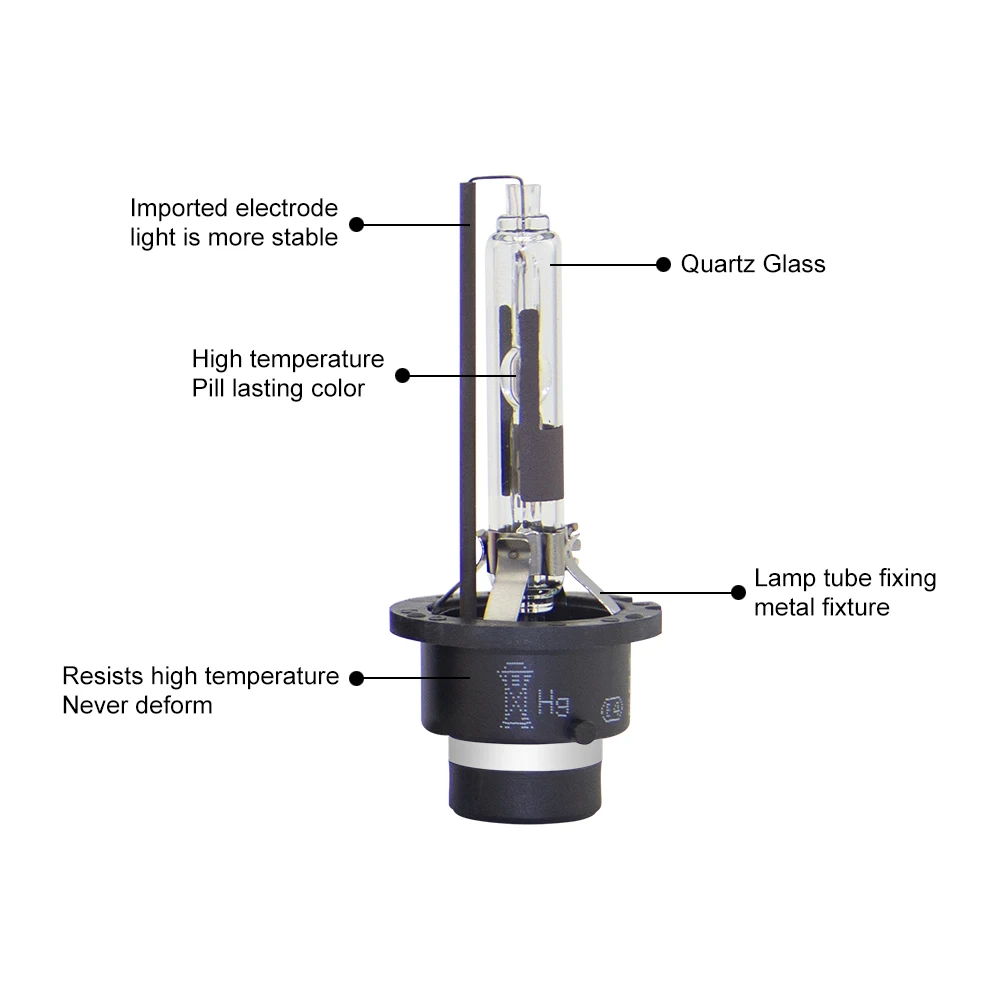 Imported electrode light is more stable

Quartz Glass

High temperature Pill lasting color

Lamp tube fixing metal fixture

Resists high temperature Never deform

Hg