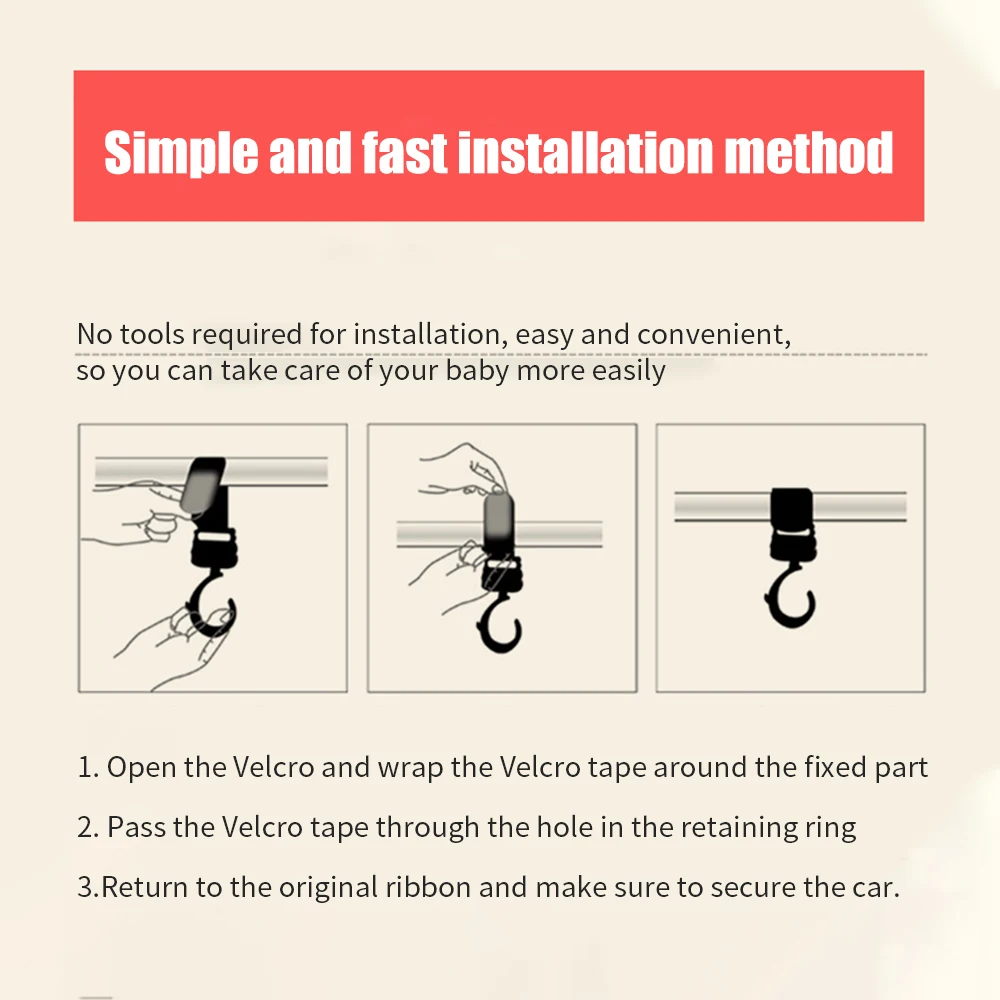 Simple and fast installation method

No tools required for installation, easy and convenient, so you can take care of your baby more easily

1. Open the Velcro and wrap the Velcro tape around the fixed part

2. Pass the Velcro tape through the hole in the retaining ring

3.Return to the original ribbon and make sure to secure the car.