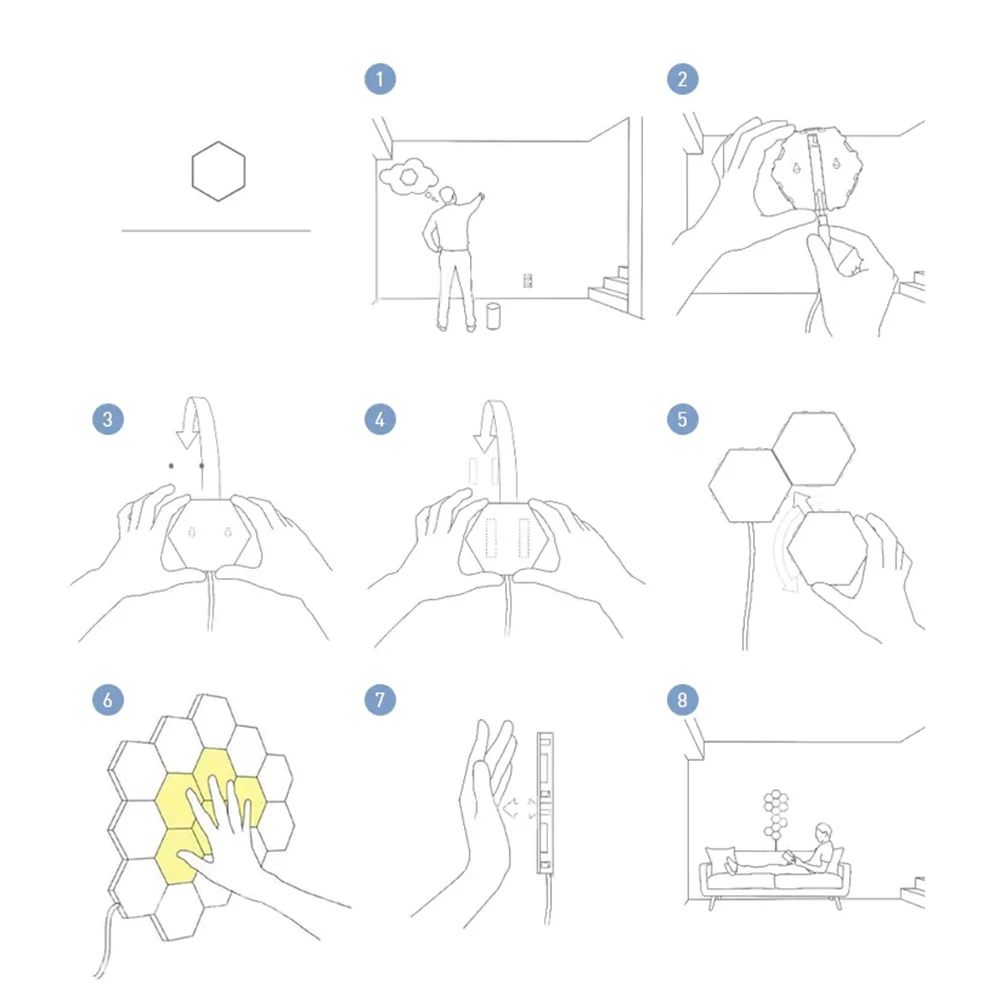 1
2
3
4
5
6
7
8