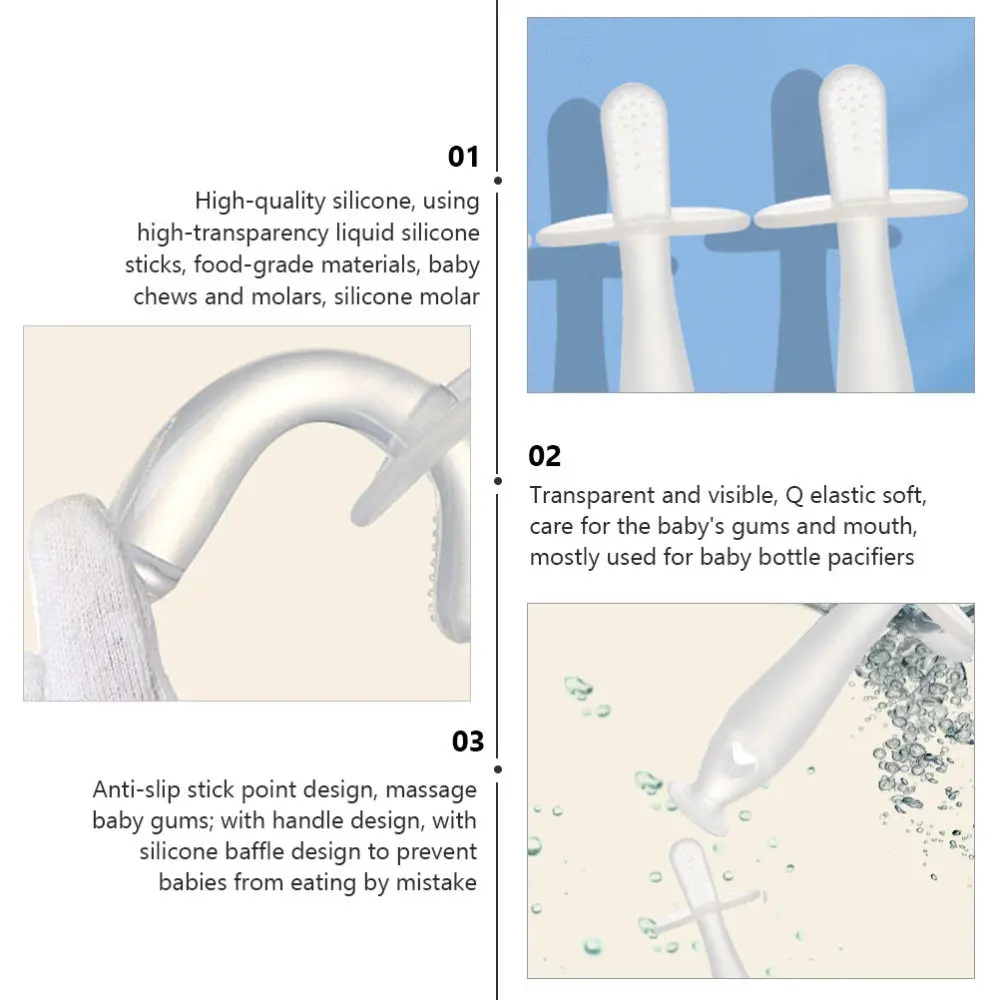 01

High-quality silicone, using high-transparency liquid silicone sticks, food-grade materials, baby chews and molars, silicone molar

02

Transparent and visible, Q elastic soft, care for the baby's gums and mouth, mostly used for baby bottle pacifiers

03

Anti-slip stick point design, massage baby gums; with handle design, with silicone baffle design to prevent babies from eating by mistake