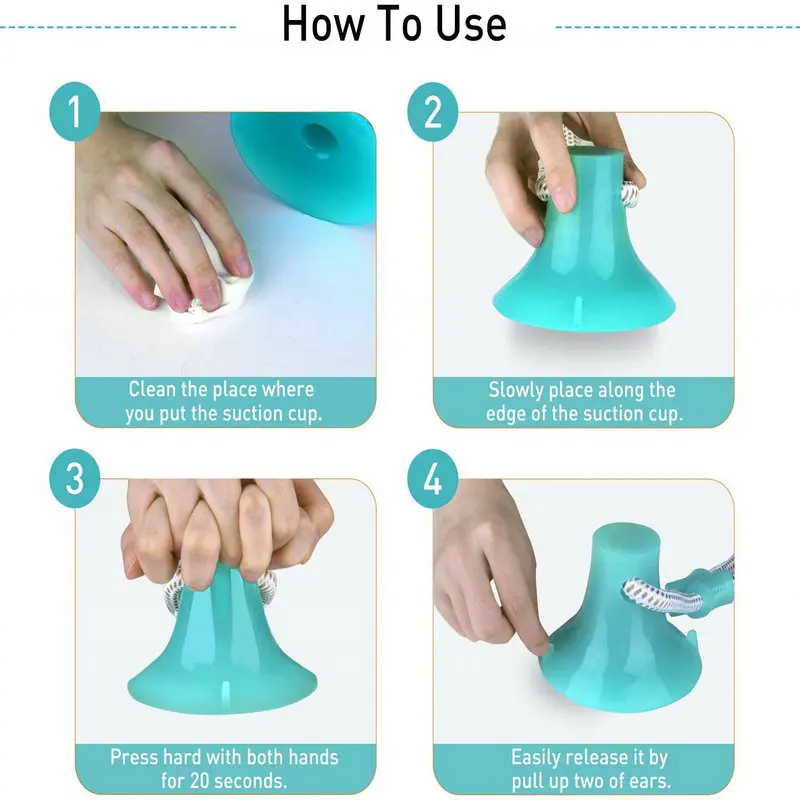 How To Use

1

Clean the place where you put the suction cup.

2

Slowly place along the edge of the suction cup.

3

Press hard with both hands for 20 seconds.

4

Easily release it by pull up two of ears.