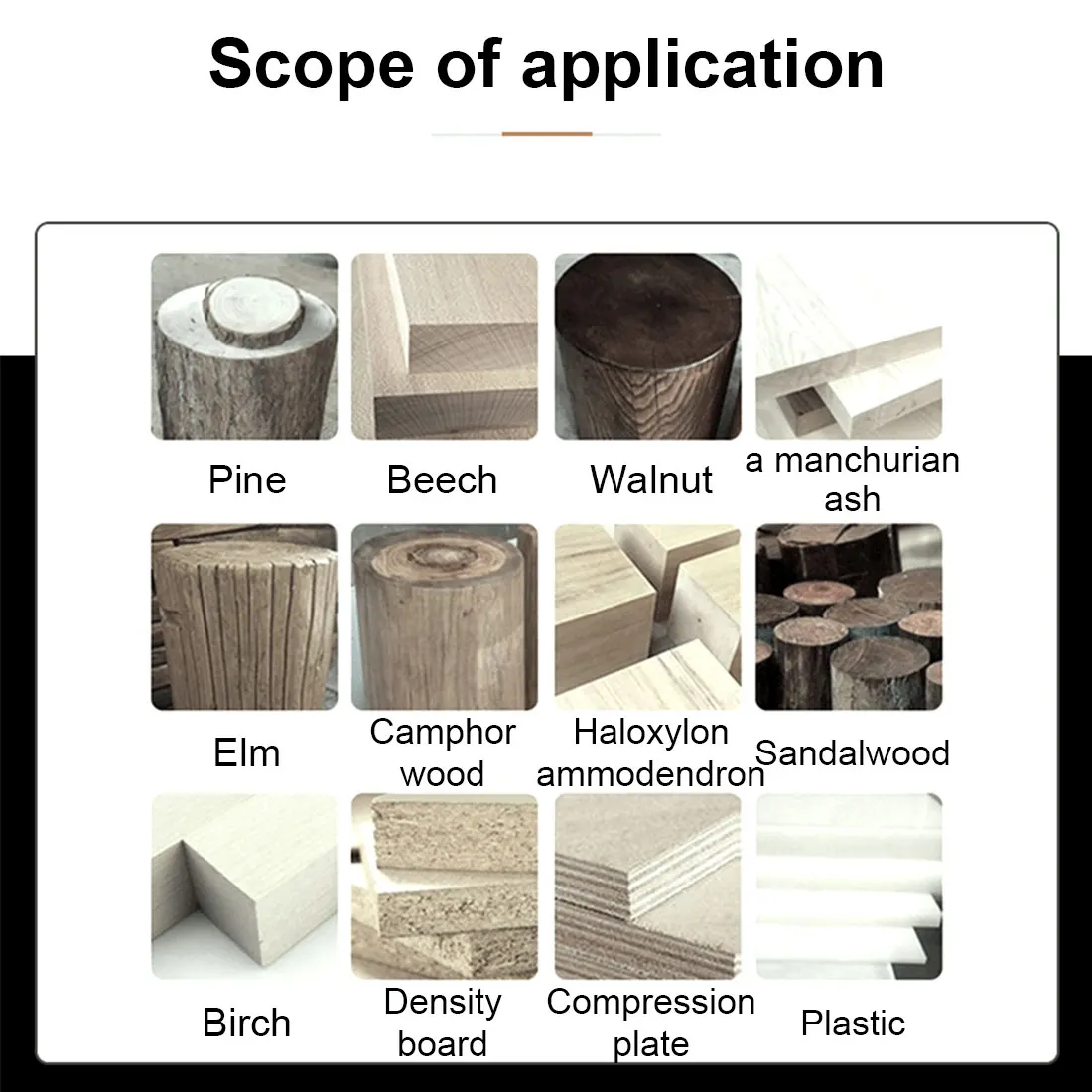 Scope of application

Pine

Beech

Walnut

a manchurian ash

Elm

Camphor wood

Haloxylon ammodendron

Sandalwood

Birch

Density board

Compression plate

Plastic