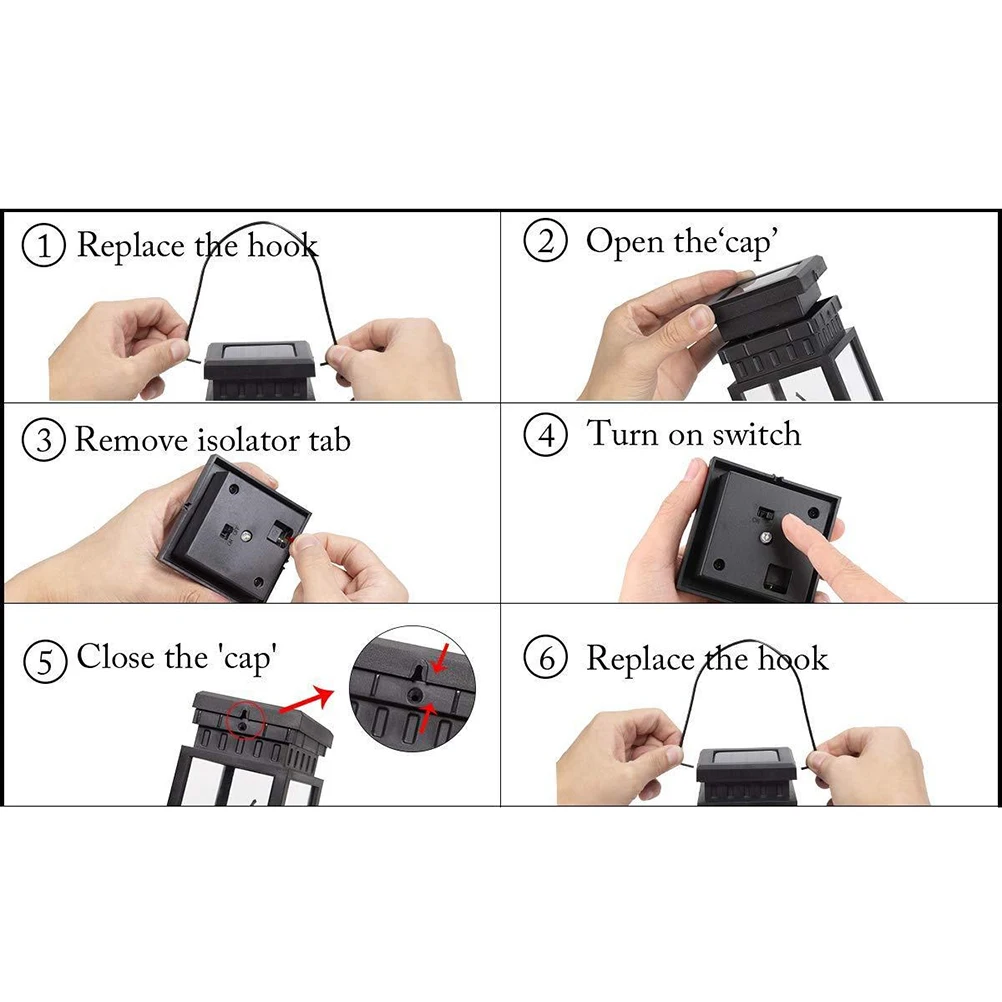 ① Replace the hook

② Open the'cap'

③ Remove isolator tab

④ Turn on switch

⑤ Close the 'cap'

⑥ Replace the hook