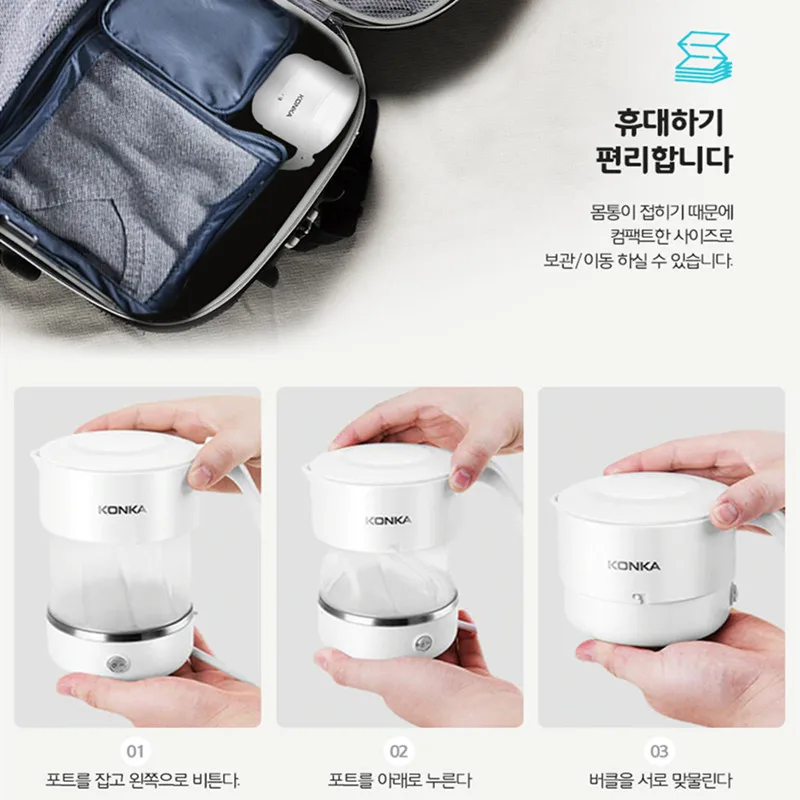 KONKA

휴대하기
편리합니다

몸통이 접히기 때문에
컴팩트한 사이즈로
보관/이동 하실 수 있습니다.

KONKA

KONKA

KONKA

01
포트를 잡고 왼쪽으로 비튼다.

02
포트를 아래로 누른다

03
버클을 서로 맞물린다