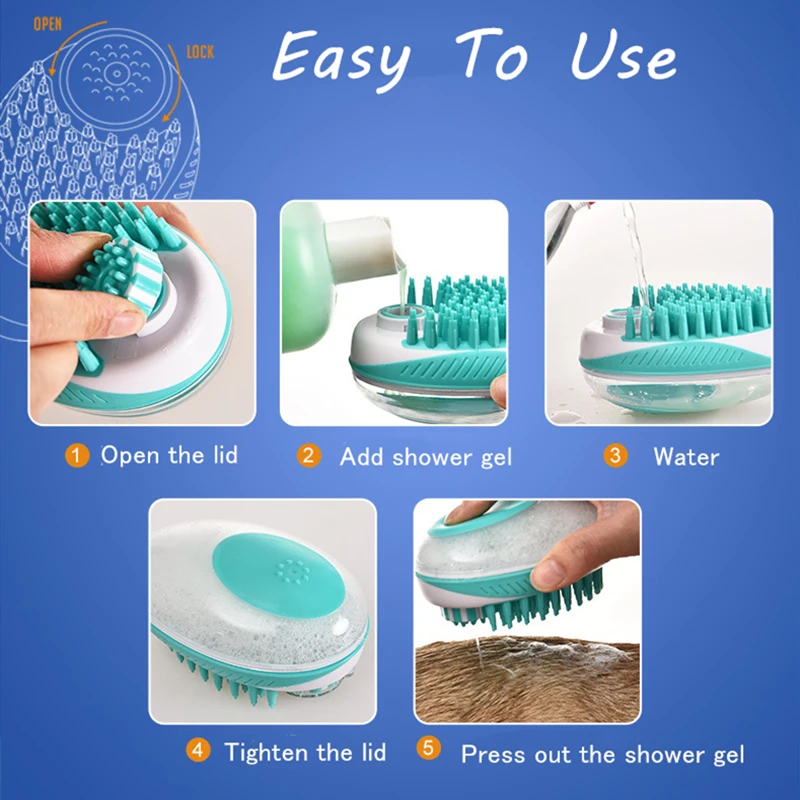 OPEN

LOCK

Easy To Use

1 Open the lid

2 Add shower gel

3 Water

4 Tighten the lid

5 Press out the shower gel