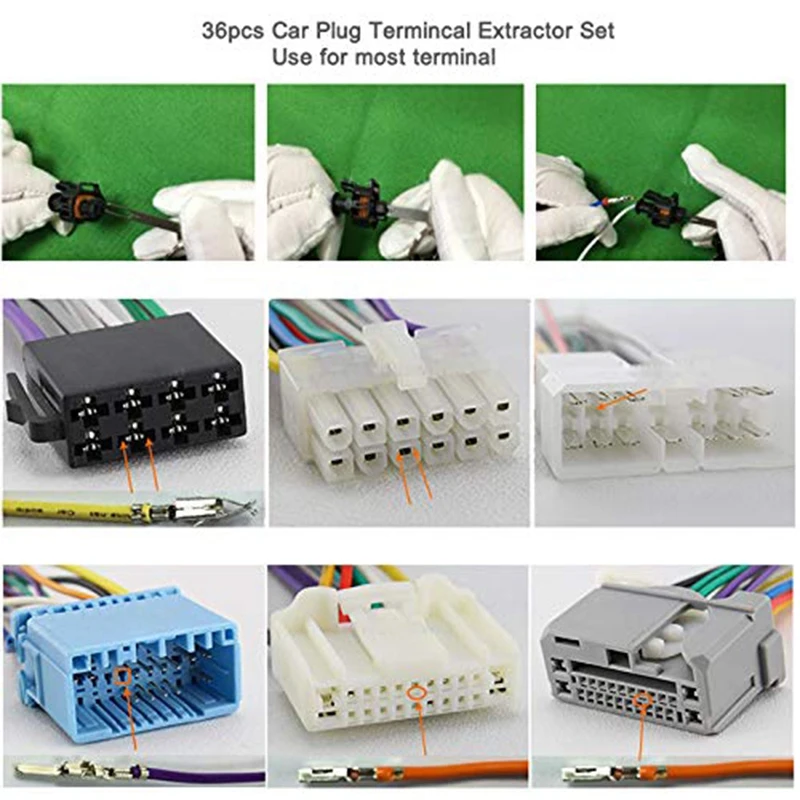 36pcs Car Plug Termincal Extractor Set
Use for most terminal