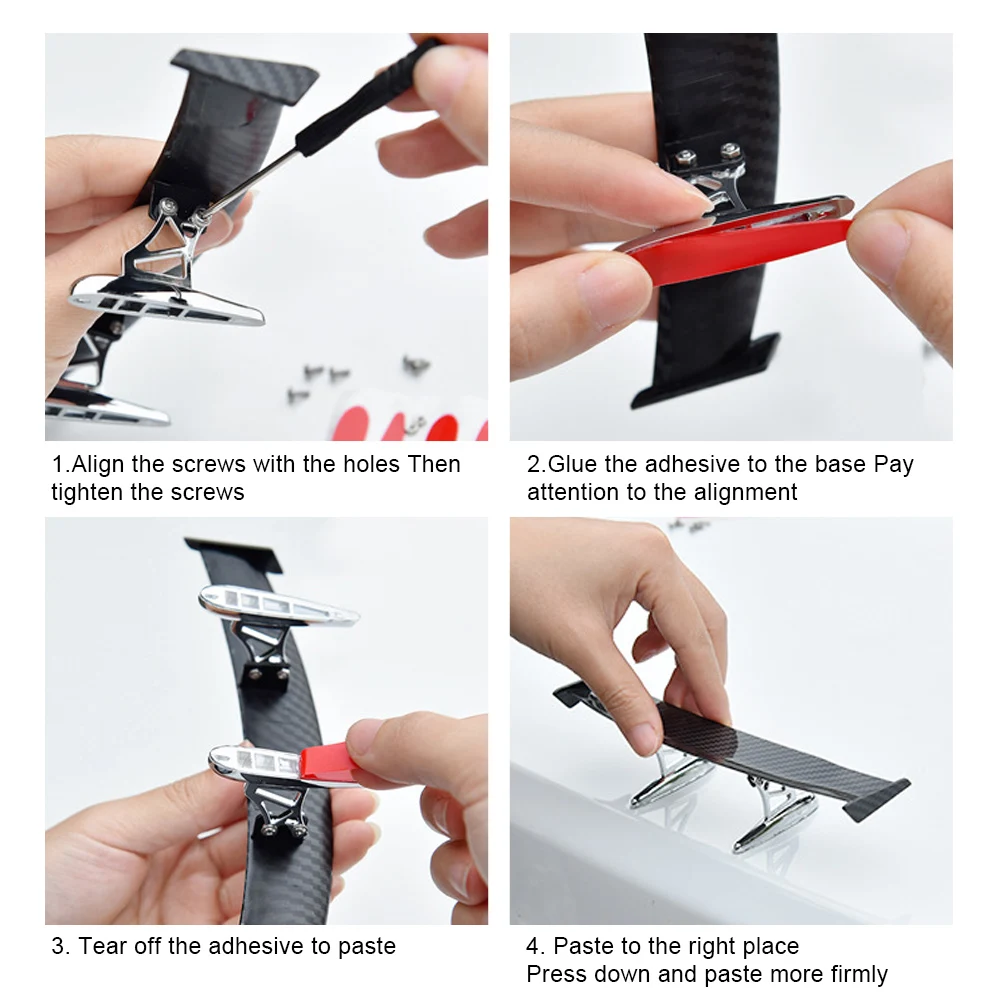 1.Align the screws with the holes Then tighten the screws

2.Glue the adhesive to the base Pay attention to the alignment

3. Tear off the adhesive to paste

4. Paste to the right place
Press down and paste more firmly