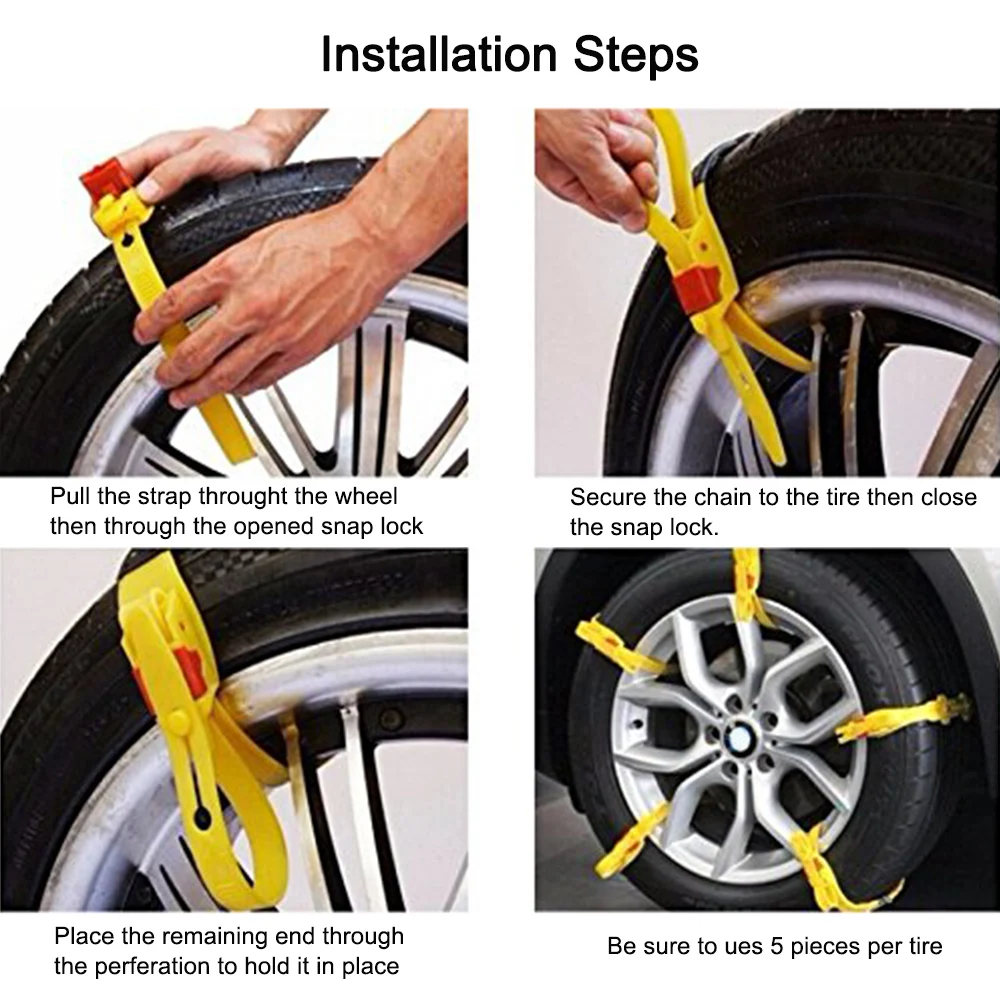 Installation Steps

Pull the strap throught the wheel then through the opened snap lock

Secure the chain to the tire then close the snap lock.

Place the remaining end through the perferation to hold it in place

Be sure to ues 5 pieces per tire