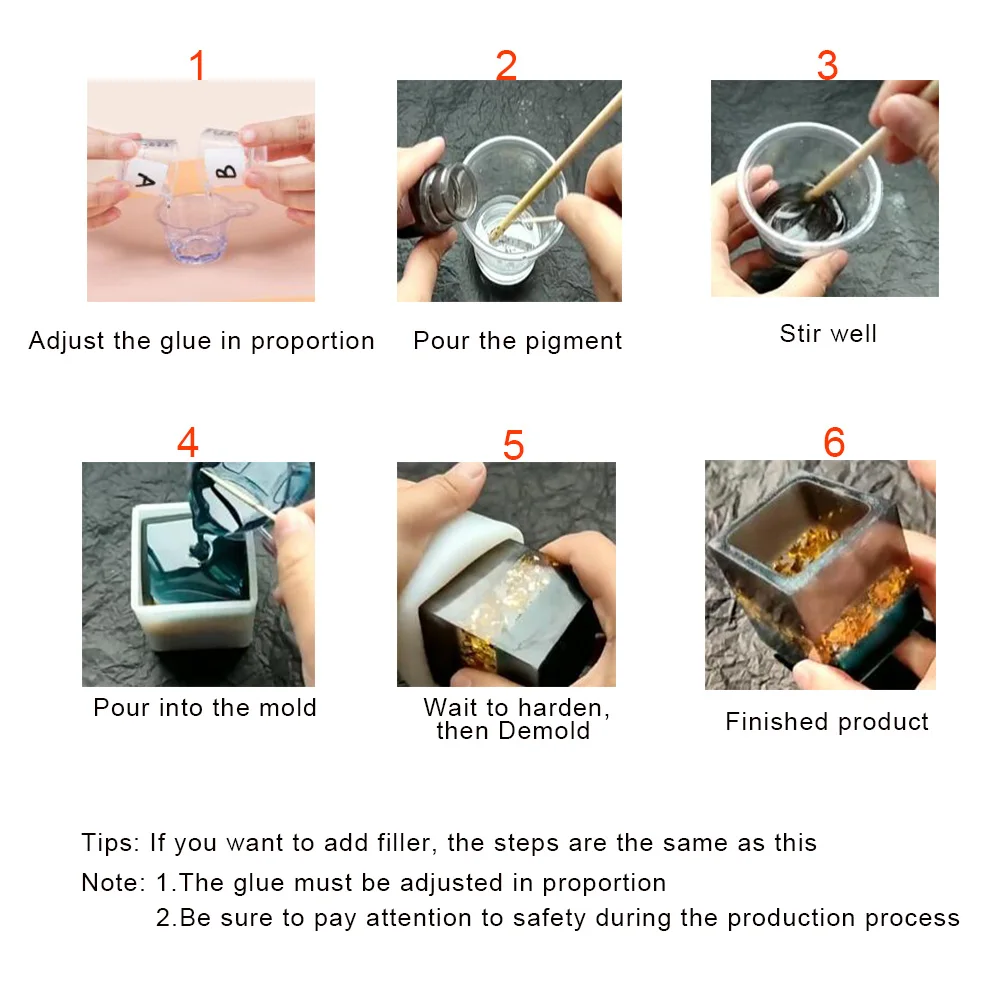 1

A B

Adjust the glue in proportion

2

Pour the pigment

3

Stir well

4

Pour into the mold

5

Wait to harden, then Demold

6

Finished product

Tips: If you want to add filler, the steps are the same as this

Note: 1.The glue must be adjusted in proportion
2.Be sure to pay attention to safety during the production process