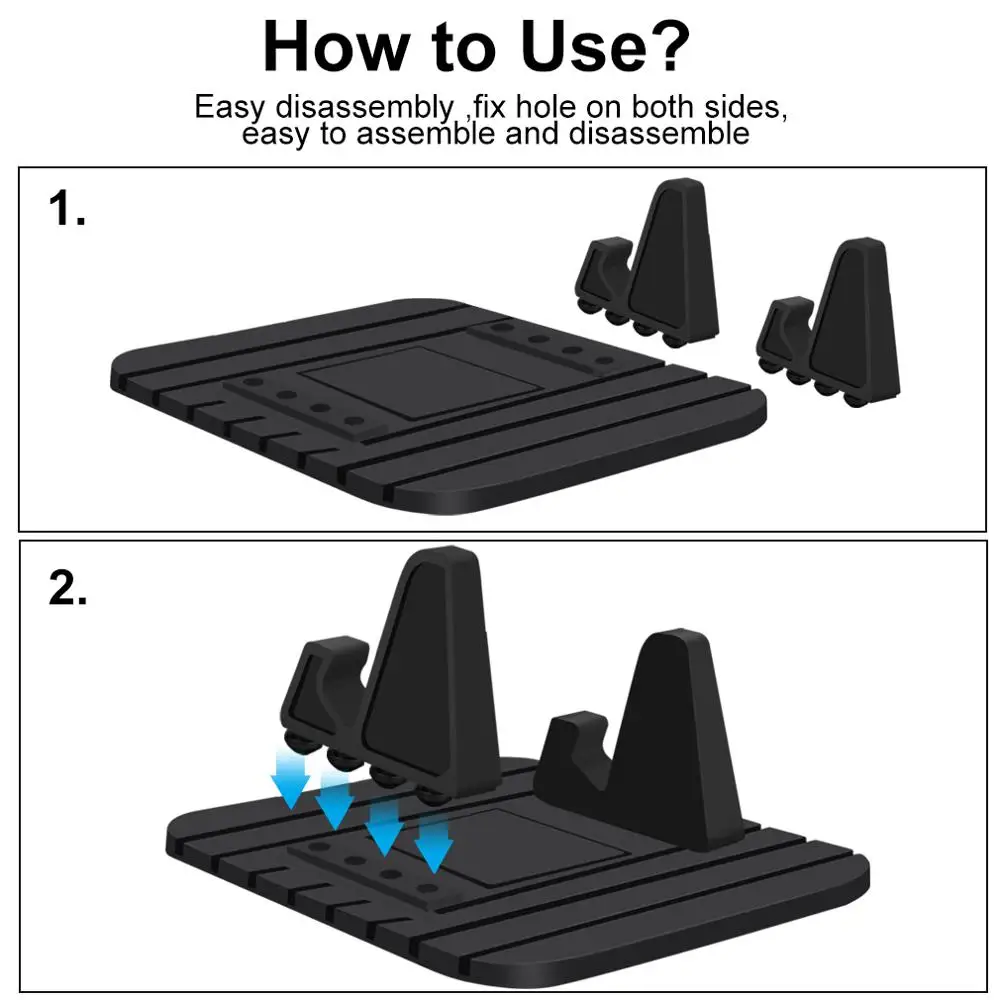 How to Use?

Easy disassembly ,fix hole on both sides, easy to assemble and disassemble

1.

2.