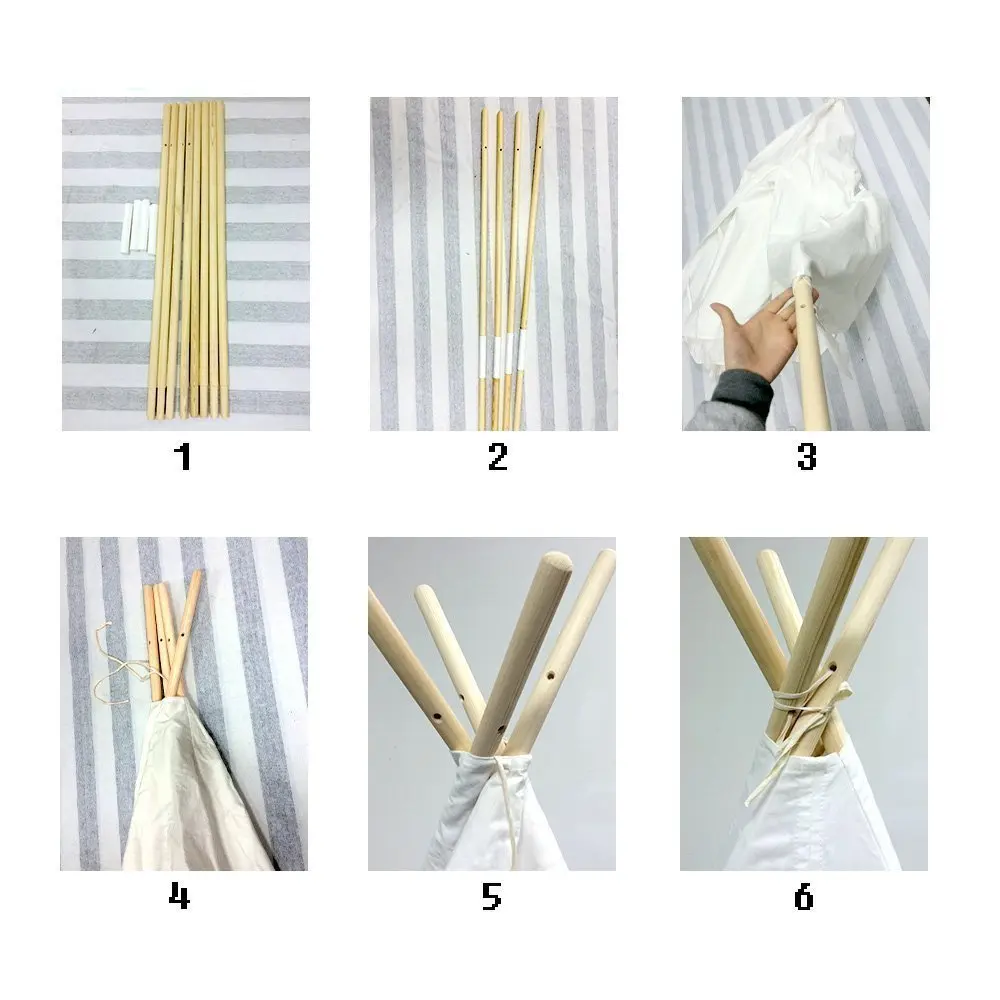 1

2

3

4

5

6