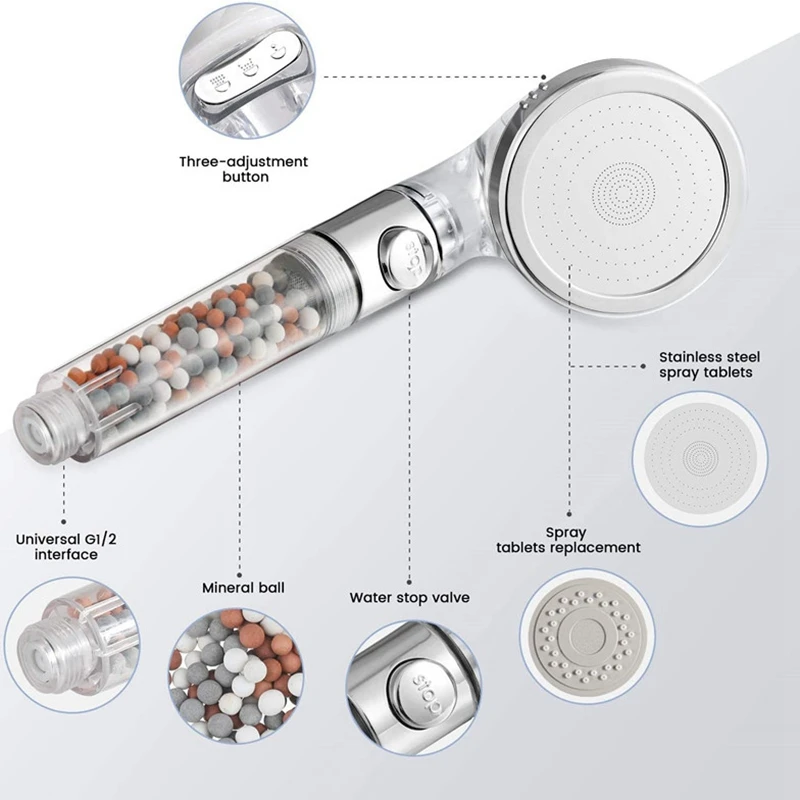 Three-adjustment button

stop

Stainless steel spray tablets

Universal G1/2 interface

Mineral ball

Water stop valve

Spray tablets replacement

stop