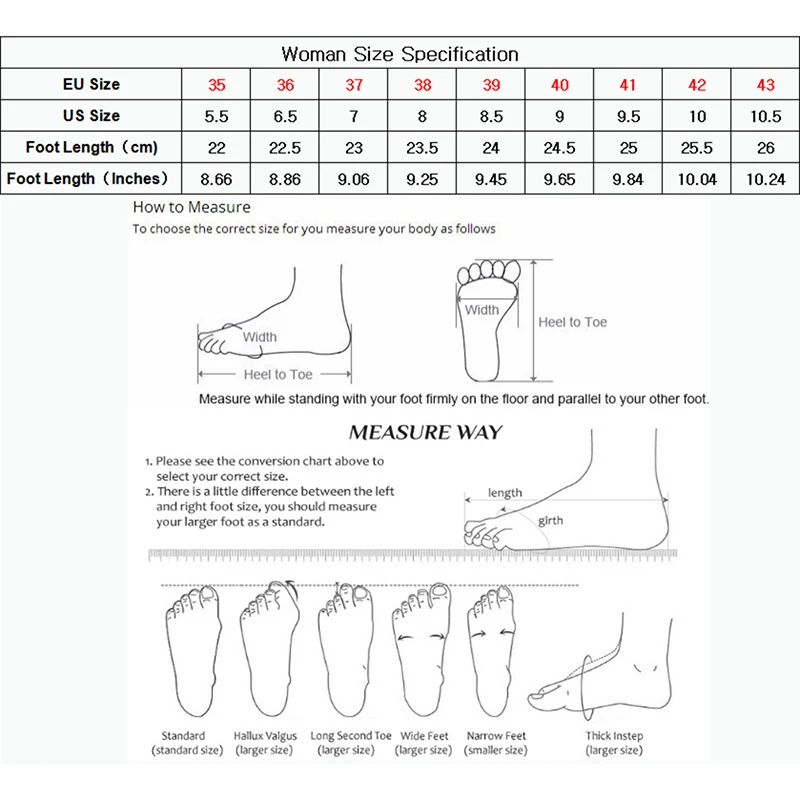 Woman Size Specification

| EU Size | 35 | 36 | 37 | 38 | 39 | 40 | 41 | 42 | 43 |
|---|---|---|---|---|---|---|---|---|---|
| US Size | 5.5 | 6.5 | 7 | 8 | 8.5 | 9 | 9.5 | 10 | 10.5 |
| Foot Length（cm） | 22 | 22.5 | 23 | 23.5 | 24 | 24.5 | 25 | 25.5 | 26 |
| Foot Length（Inches） | 8.66 | 8.86 | 9.06 | 9.25 | 9.45 | 9.65 | 9.84 | 10.04 | 10.24 |

How to Measure
To choose the correct size for you measure your body as follows

Width
Heel to Toe
Width
Heel to Toe

Measure while standing with your foot firmly on the floor and parallel to your other foot.

MEASURE WAY

1. Please see the conversion chart above to select your correct size.
2. There is a little difference between the left and right foot size, you should measure your larger foot as a standard.

length
girth

Standard (standard size)
Hallux Valgus (larger size)
Long Second Toe (larger size)
Wide Feet (larger size)
Narrow Feet (smaller size)
Thick Instep (larger size)