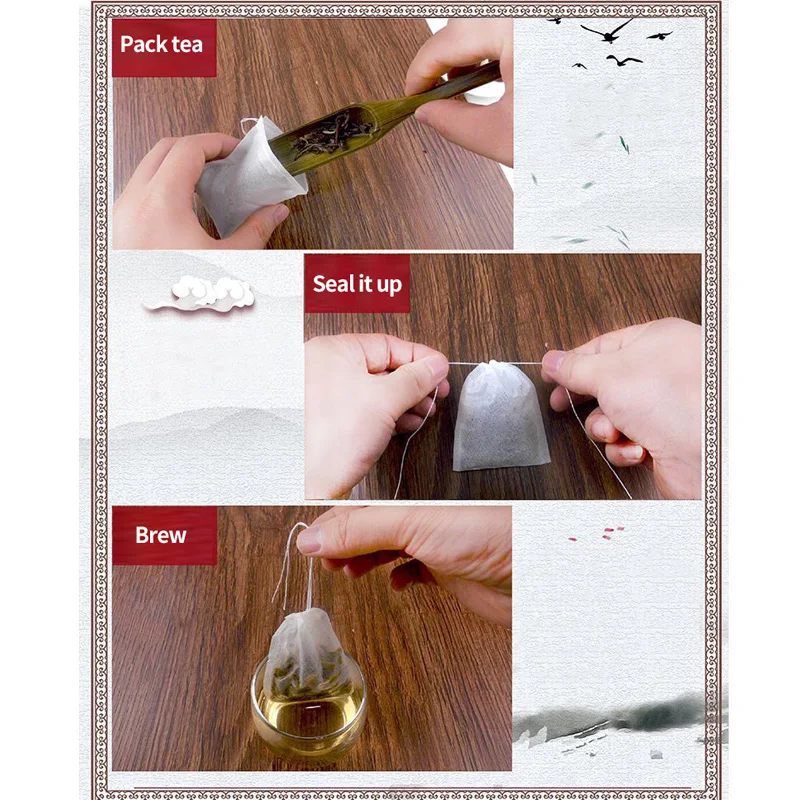 Pack tea

Seal it up

Brew